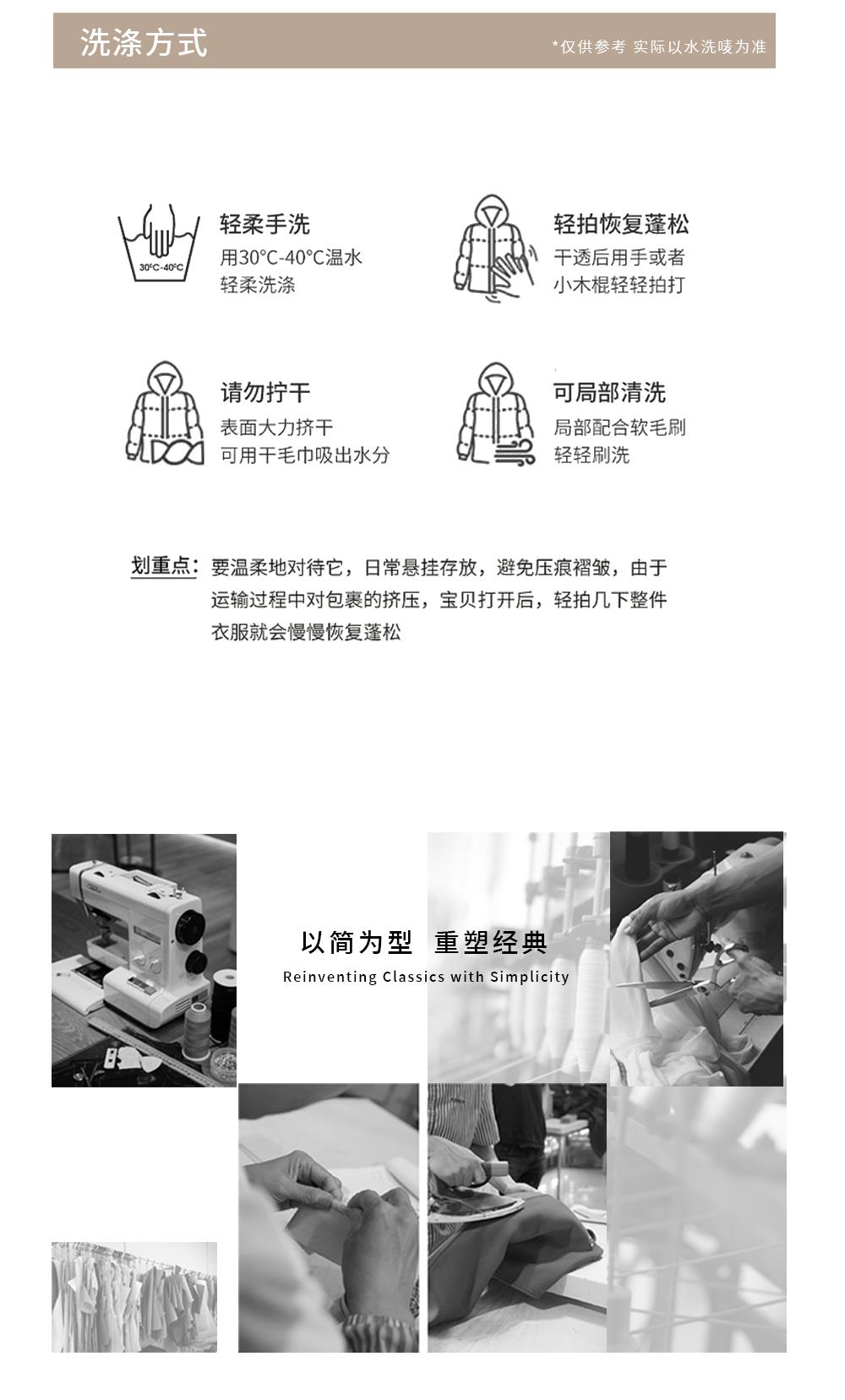 洗涤方式

*仅供参考 实际以水洗唛为准

30°C-40°C

轻柔手洗
用30°C-40°C温水
轻柔洗涤

轻拍恢复蓬松
干透后用手或者
小木棍轻轻拍打

请勿拧干
表面大力挤干
可用干毛巾吸出水分

可局部清洗
局部配合软毛刷
轻轻刷洗

划重点：要温柔地对待它，日常悬挂存放，避免压痕褶皱，由于运输过程中对包裹的挤压，宝贝打开后，轻拍几下整件衣服就会慢慢恢复蓬松

以简为型 重塑经典
Reinventing Classics with Simplicity