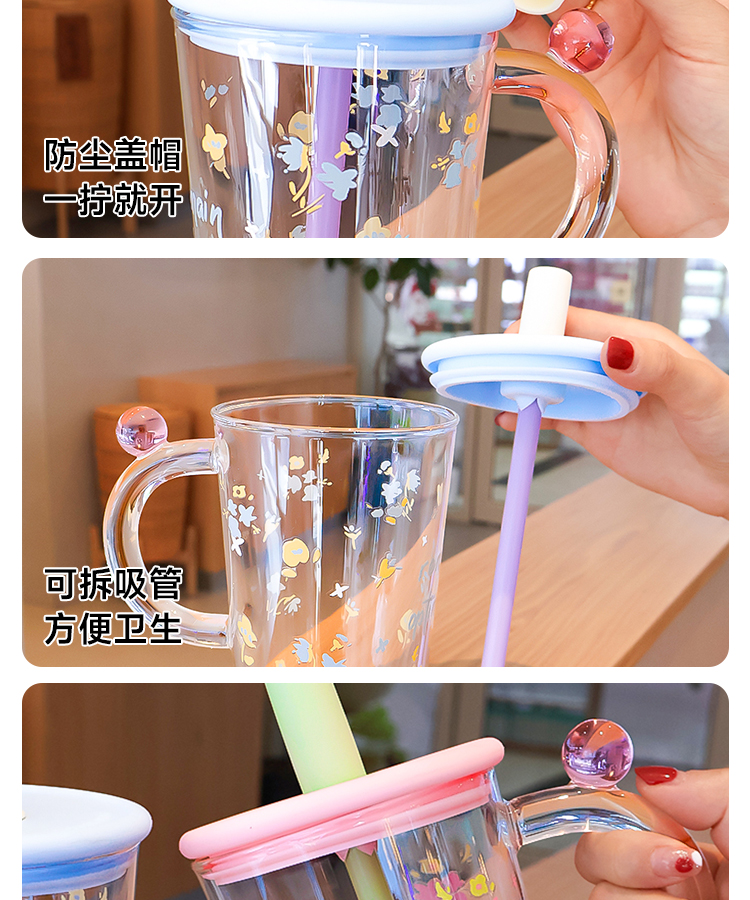 防尘盖帽
一拧就开

可拆吸管
方便卫生