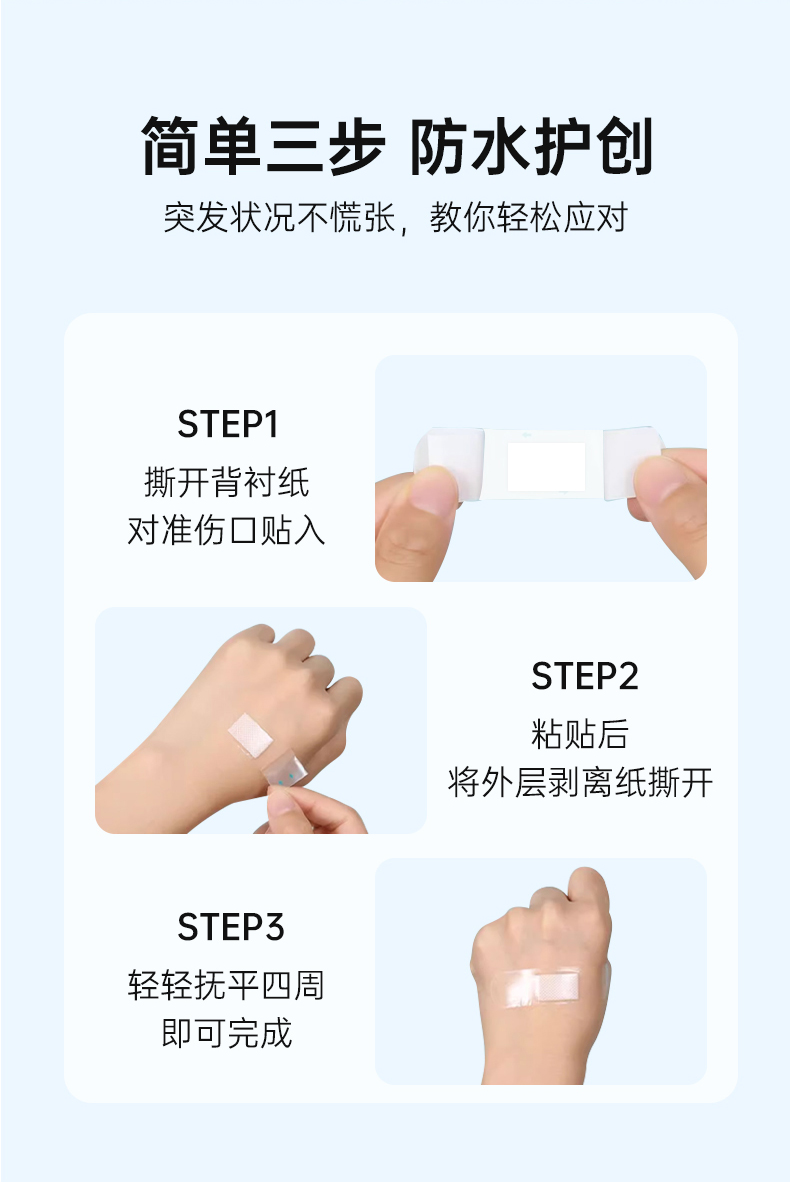 简单三步 防水护创

突发状况不慌张，教你轻松应对

STEP1

撕开背衬纸
对准伤口贴入

STEP2

粘贴后
将外层剥离纸撕开

STEP3

轻轻抚平四周
即可完成