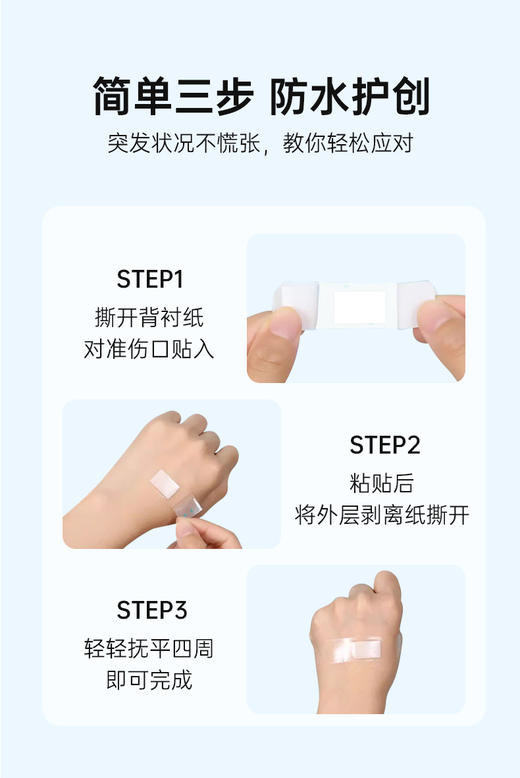 简单三步 防水护创

突发状况不慌张，教你轻松应对

STEP1
撕开背衬纸
对准伤口贴入

STEP2
粘贴后
将外层剥离纸撕开

STEP3
轻轻抚平四周
即可完成