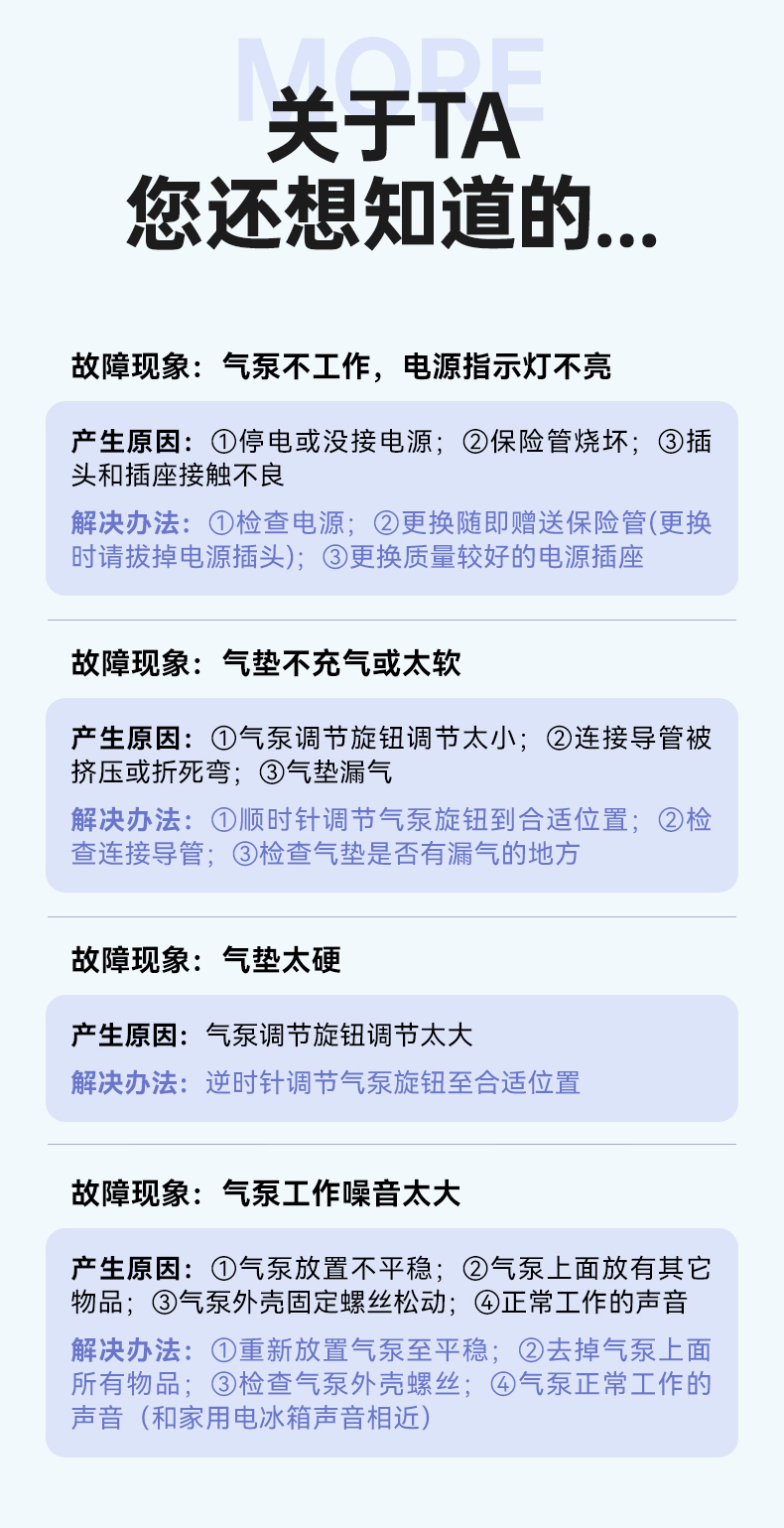 MORE

关于TA
您还想知道的...

故障现象：气泵不工作，电源指示灯不亮

产生原因：①停电或没接电源；②保险管烧坏；③插头和插座接触不良

解决办法：①检查电源；②更换随即赠送保险管(更换时请拔掉电源插头)；③更换质量较好的电源插座

故障现象：气垫不充气或太软

产生原因：①气泵调节旋钮调节太小；②连接导管被挤压或折死弯；③气垫漏气

解决办法：①顺时针调节气泵旋钮到合适位置；②检查连接导管；③检查气垫是否有漏气的地方

故障现象：气垫太硬

产生原因：气泵调节旋钮调节太大

解决办法：逆时针调节气泵旋钮至合适位置

故障现象：气泵工作噪音太大

产生原因：①气泵放置不平稳；②气泵上面放有其它物品；③气泵外壳固定螺丝松动；④正常工作的声音

解决办法：①重新放置气泵至平稳；②去掉气泵上面所有物品；③检查气泵外壳螺丝；④气泵正常工作的声音（和家用电冰箱声音相近）