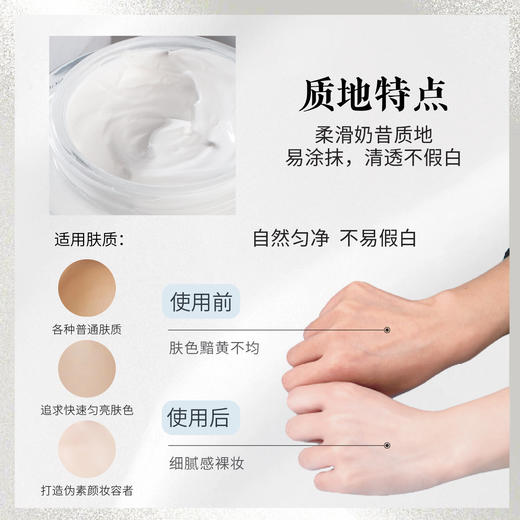 质地特点

柔滑奶昔质地
易涂抹，清透不假白

适用肤质：

各种普通肤质

追求快速匀亮肤色

打造伪素颜妆容者

自然匀净 不易假白

使用前

肤色黯黄不均

使用后

细腻感裸妆