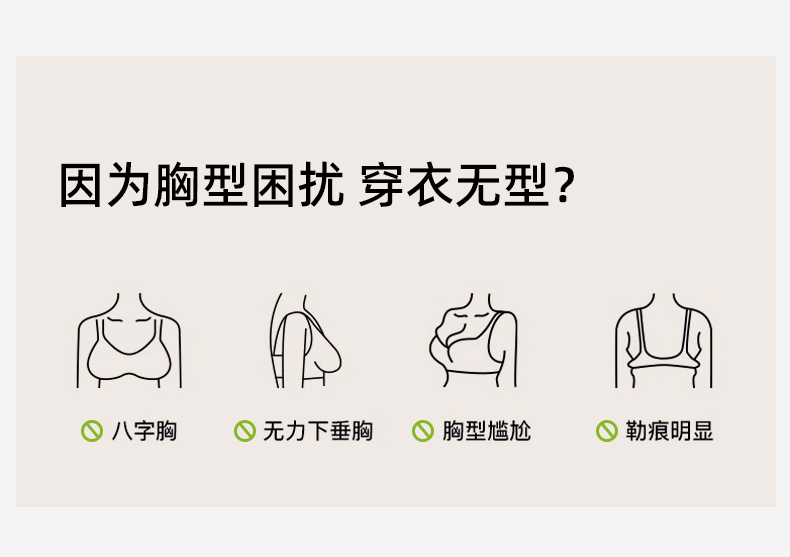 因为胸型困扰 穿衣无型？

八字胸

无力下垂胸

胸型尴尬

勒痕明显