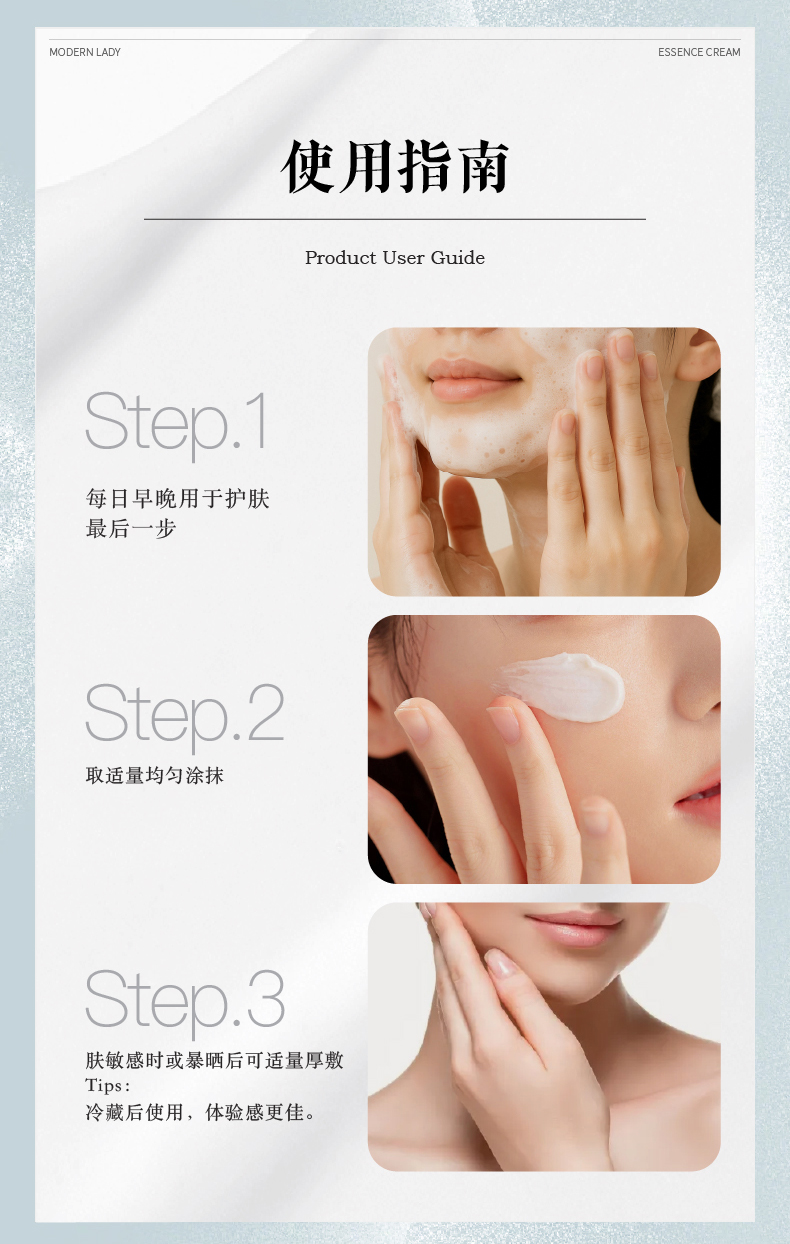 MODERN LADY

ESSENCE CREAM

使用指南

Product User Guide

Step.1

每日早晚用于护肤最后一步

Step.2

取适量均匀涂抹

Step.3

肤敏感时或暴晒后可适量厚敷
Tips：
冷藏后使用，体验感更佳。