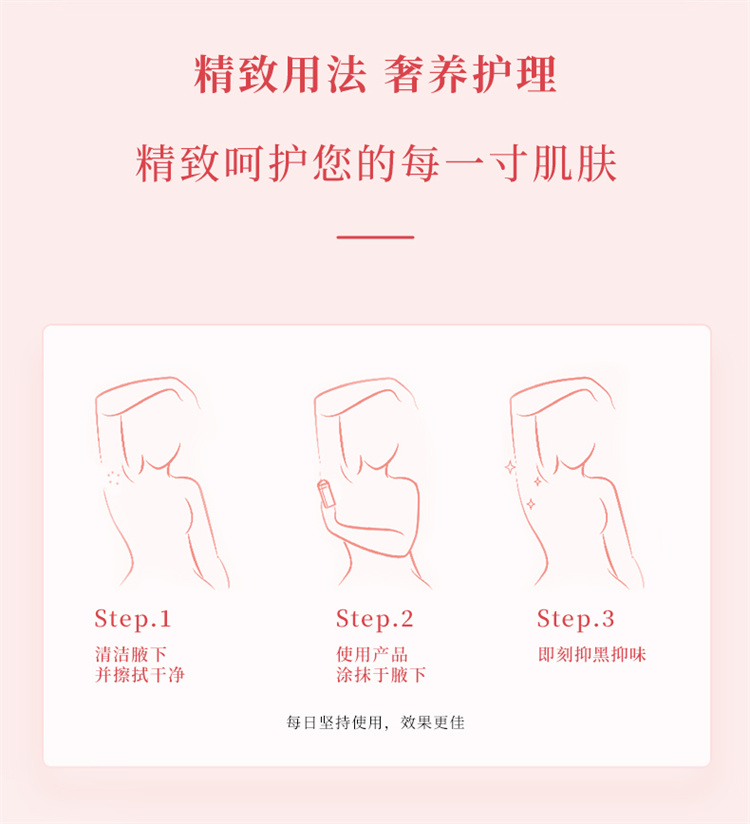 精致用法 奢养护理

精致呵护您的每一寸肌肤

Step.1
清洁腋下
并擦拭干净

Step.2
使用产品
涂抹于腋下

Step.3
即刻抑黑抑味

每日坚持使用，效果更佳