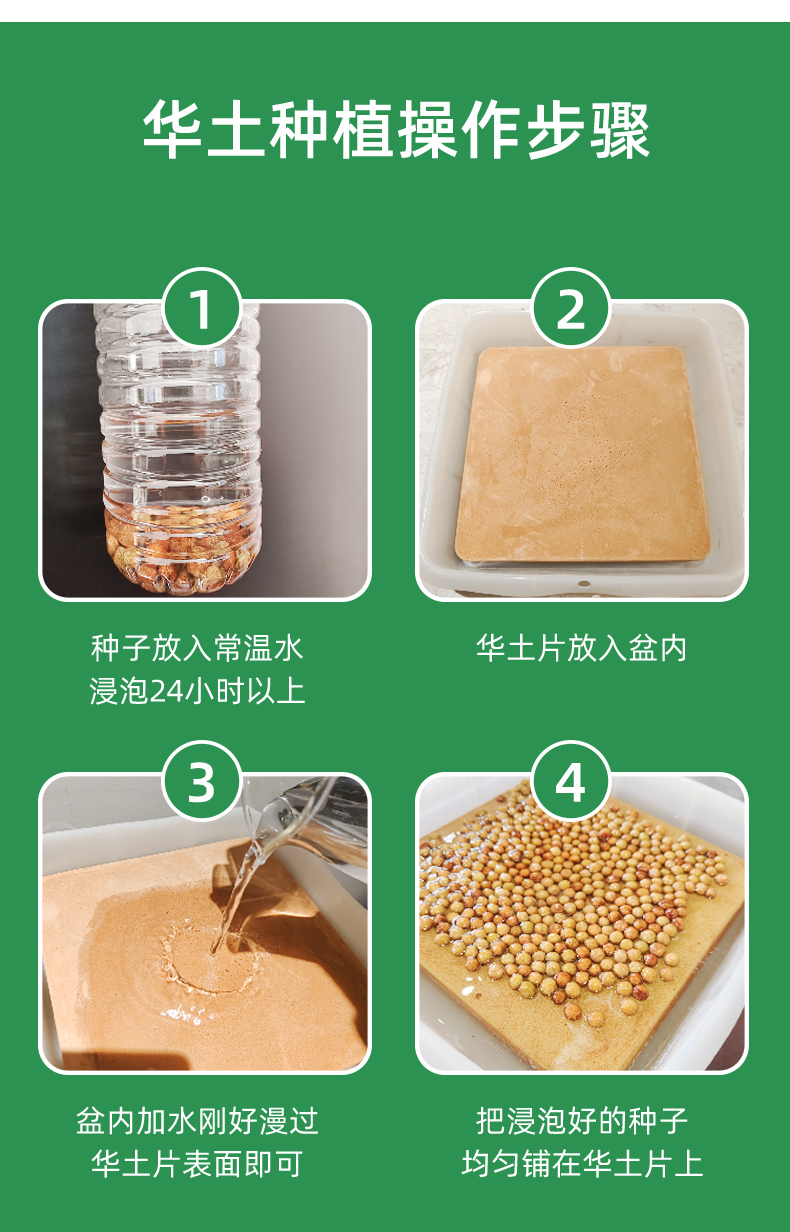 华土种植操作步骤

1

种子放入常温水
浸泡24小时以上

2

华土片放入盆内

3

盆内加水刚好漫过
华土片表面即可

4

把浸泡好的种子
均匀铺在华土片上