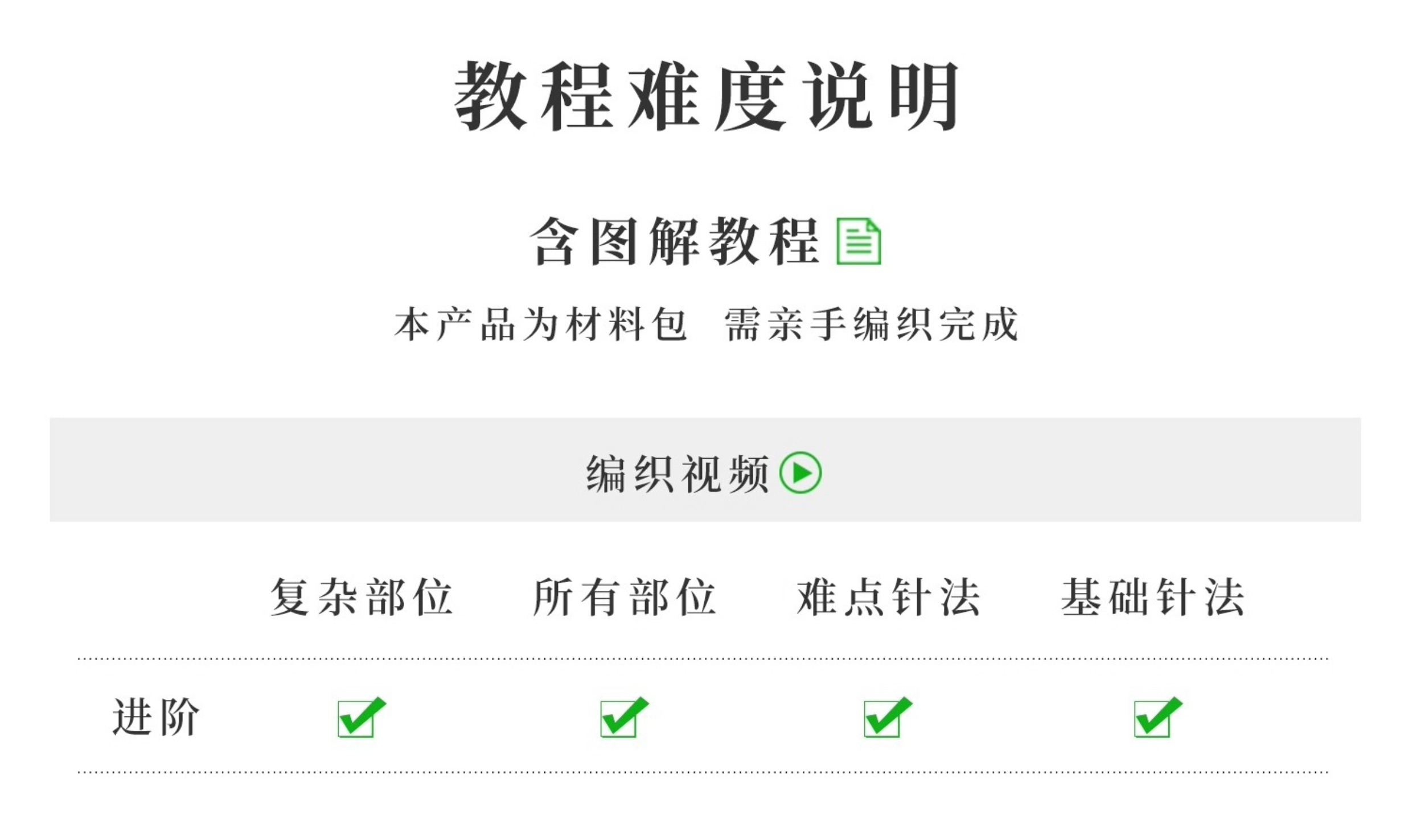 教程难度说明

含图解教程

本产品为材料包 需亲手编织完成

编织视频

|  | 复杂部位 | 所有部位 | 难点针法 | 基础针法 |
|---|---|---|---|---|
| 进阶 | ☑ | ☑ | ☑ | ☑ |