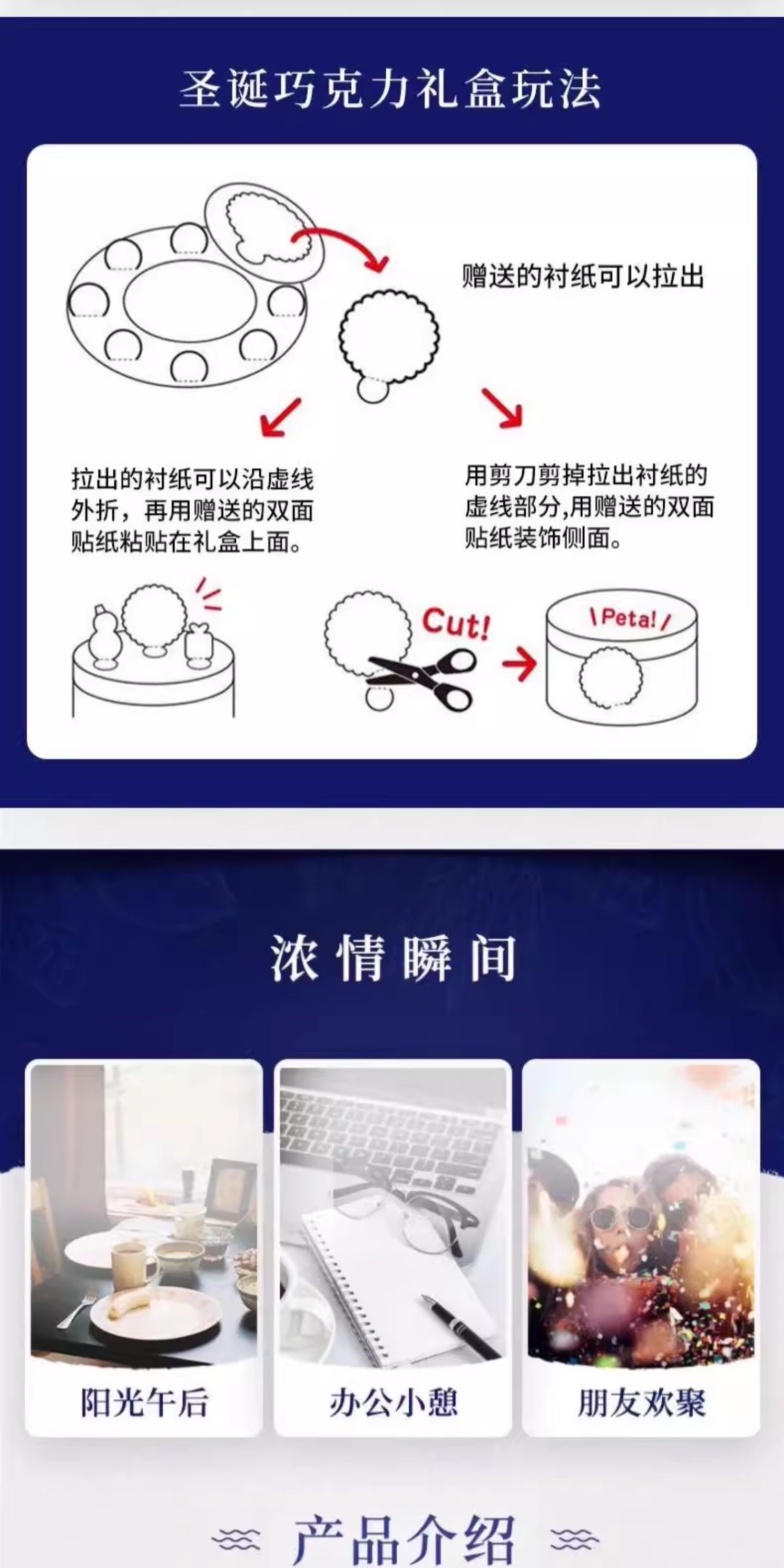 圣诞巧克力礼盒玩法

赠送的衬纸可以拉出

拉出的衬纸可以沿虚线外折，再用赠送的双面贴纸粘贴在礼盒上面。

用剪刀剪掉拉出衬纸的虚线部分,用赠送的双面贴纸装饰侧面。

Cut!

Peta!

浓情瞬间

阳光午后

办公小憩

朋友欢聚

产品介绍