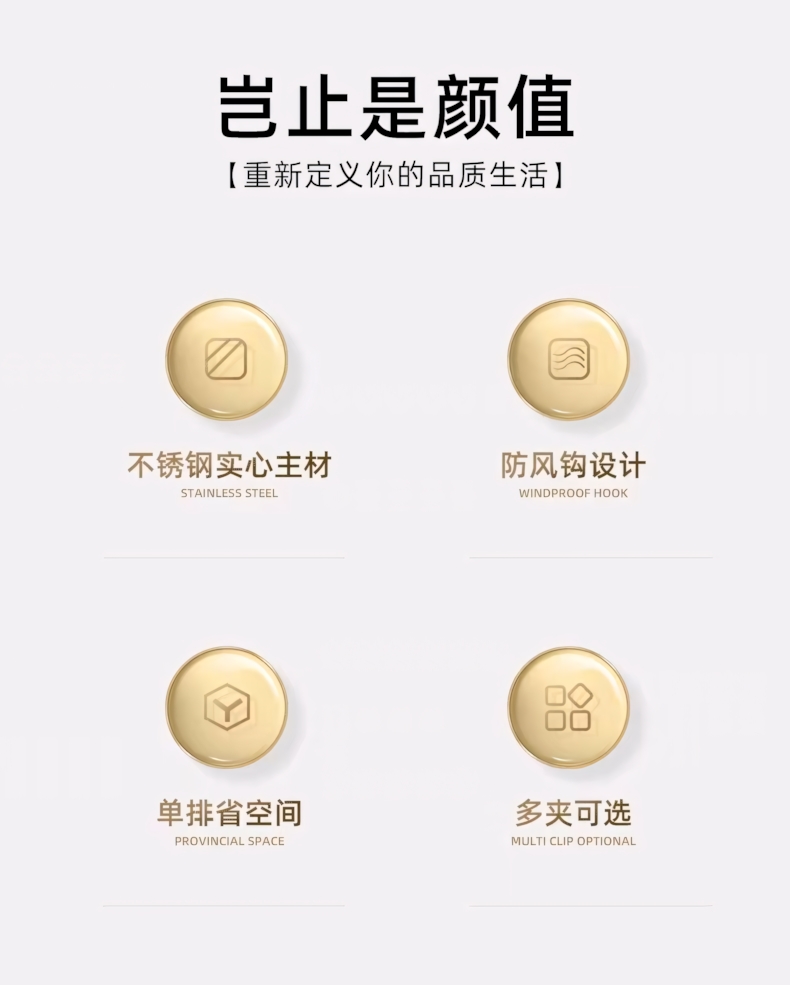 岂止是颜值

【重新定义你的品质生活】

不锈钢实心主材
STAINLESS STEEL

防风钩设计
WINDPROOF HOOK

单排省空间
PROVINCIAL SPACE

多夹可选
MULTI CLIP OPTIONAL