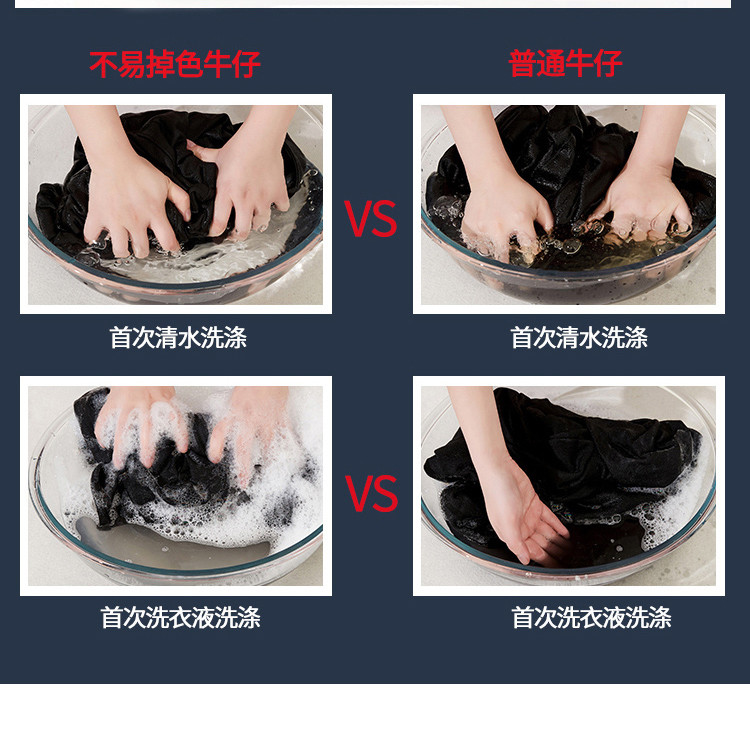 不易掉色牛仔

普通牛仔

VS

首次清水洗涤

首次清水洗涤

VS

首次洗衣液洗涤

首次洗衣液洗涤