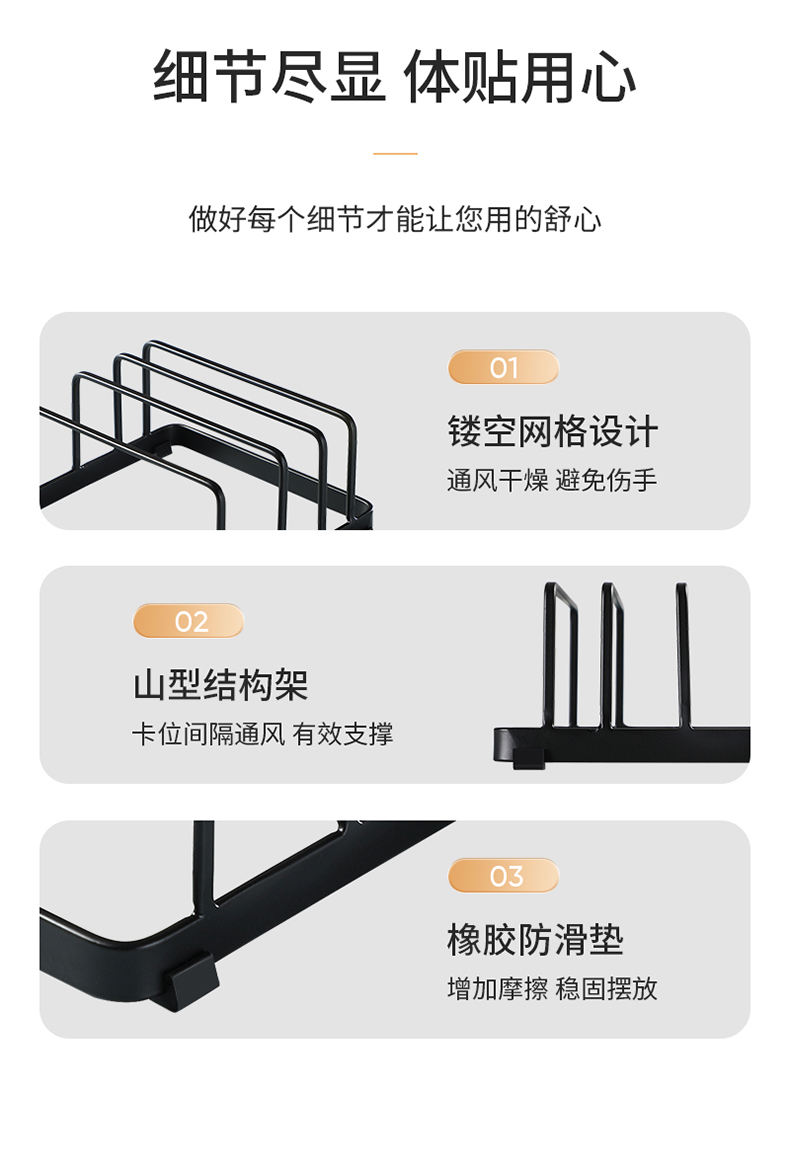 细节尽显 体贴用心

做好每个细节才能让您用的舒心

01

镂空网格设计

通风干燥 避免伤手

02

山型结构架

卡位间隔通风 有效支撑

03

橡胶防滑垫

增加摩擦 稳固摆放