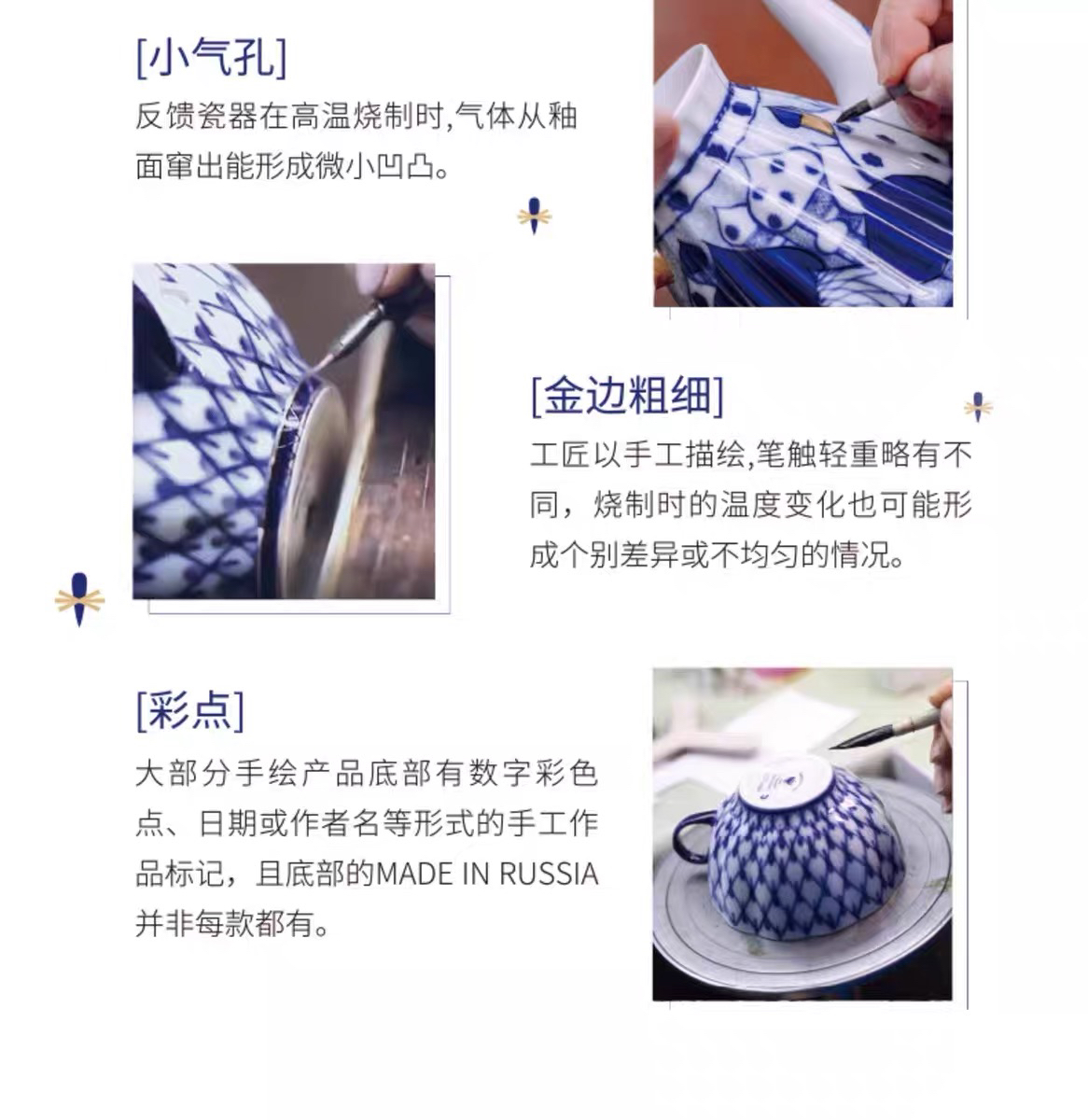 [小气孔]

反馈瓷器在高温烧制时,气体从釉面窜出能形成微小凹凸。

[金边粗细]

工匠以手工描绘,笔触轻重略有不同，烧制时的温度变化也可能形成个别差异或不均匀的情况。

[彩点]

大部分手绘产品底部有数字彩色点、日期或作者名等形式的手工作品标记，且底部的MADE IN RUSSIA并非每款都有。