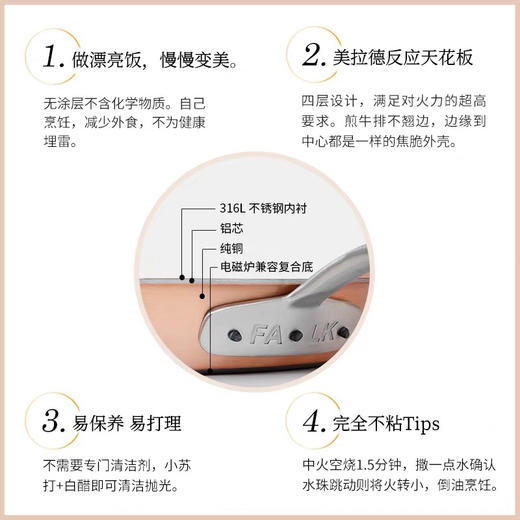 1. 做漂亮饭，慢慢变美。

无涂层不含化学物质。自己烹饪，减少外食，不为健康埋雷。

2. 美拉德反应天花板

四层设计，满足对火力的超高要求。煎牛排不翘边，边缘到中心都是一样的焦脆外壳。

316L 不锈钢内衬
铝芯
纯铜
电磁炉兼容复合底

FA LK

3. 易保养 易打理

不需要专门清洁剂，小苏打+白醋即可清洁抛光。

4. 完全不粘Tips

中火空烧1.5分钟，撒一点水确认水珠跳动则将火转小，倒油烹饪。