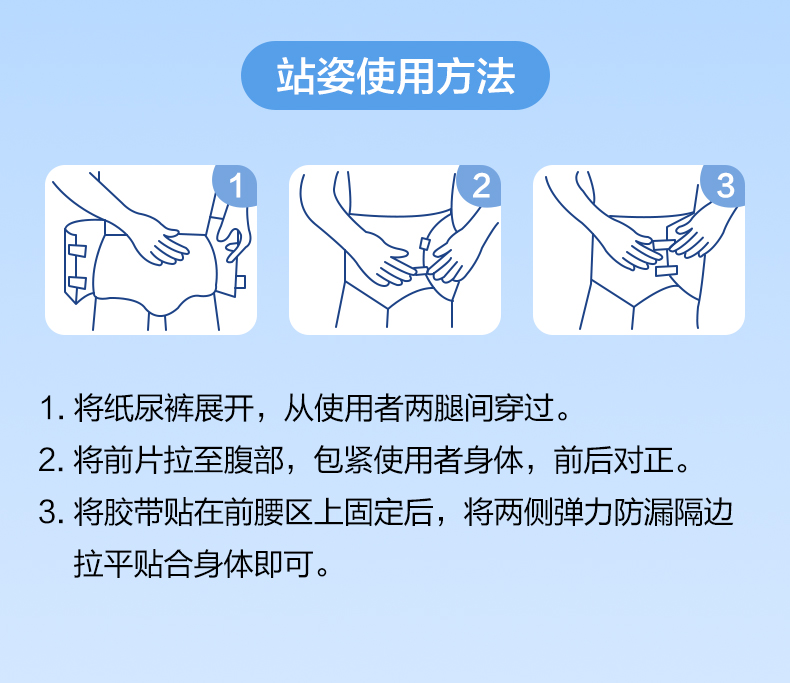 站姿使用方法

1

2

3

1. 将纸尿裤展开，从使用者两腿间穿过。

2. 将前片拉至腹部，包紧使用者身体，前后对正。

3. 将胶带贴在前腰区上固定后，将两侧弹力防漏隔边拉平贴合身体即可。