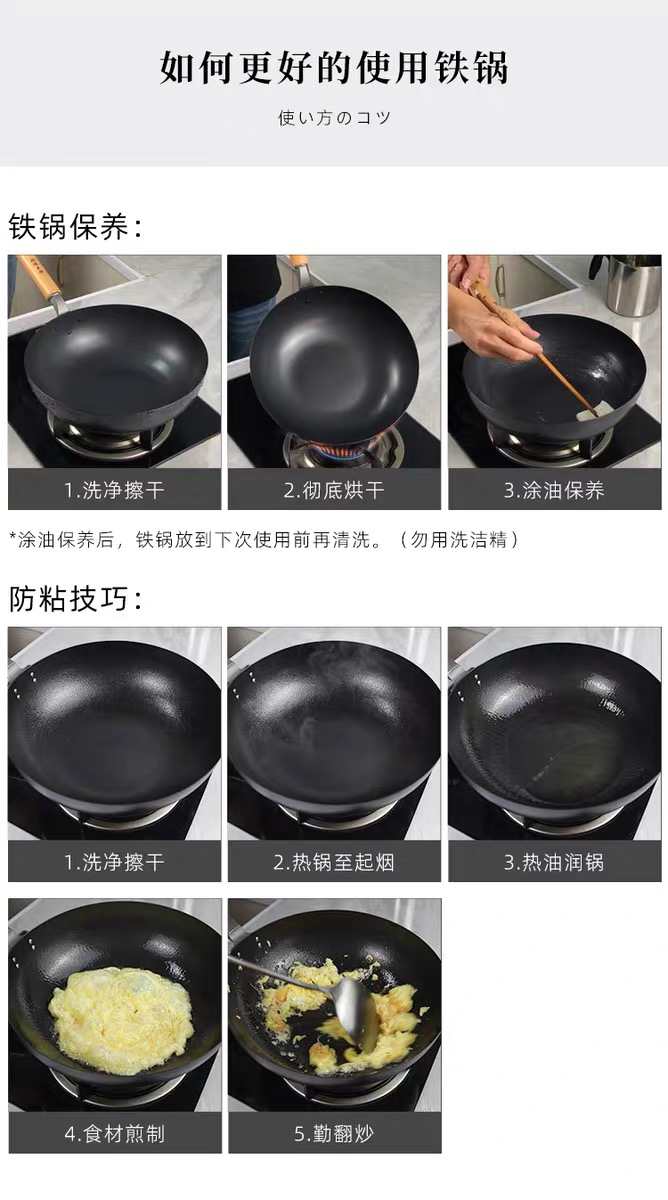 如何更好的使用铁锅

使い方のコツ

铁锅保养:

1.洗净擦干

2.彻底烘干

3.涂油保养

*涂油保养后，铁锅放到下次使用前再清洗。（勿用洗洁精）

防粘技巧:

1.洗净擦干

2.热锅至起烟

3.热油润锅

4.食材煎制

5.勤翻炒