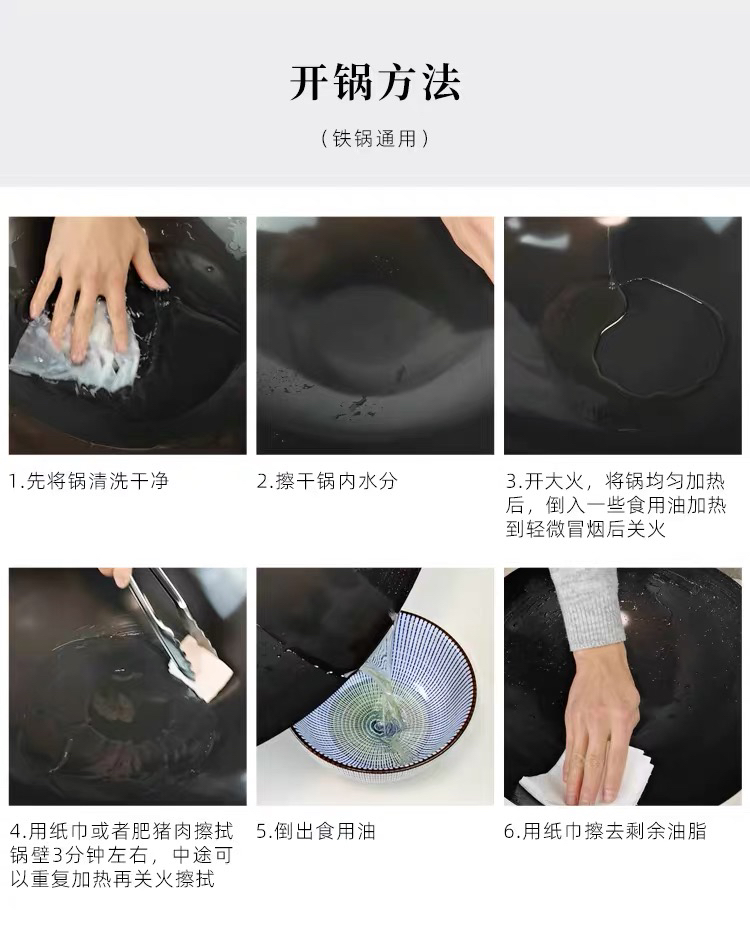 开锅方法

（铁锅通用）

1.先将锅清洗干净

2.擦干锅内水分

3.开大火，将锅均匀加热后，倒入一些食用油加热到轻微冒烟后关火

4.用纸巾或者肥猪肉擦拭锅壁3分钟左右，中途可以重复加热再关火擦拭

5.倒出食用油

6.用纸巾擦去剩余油脂