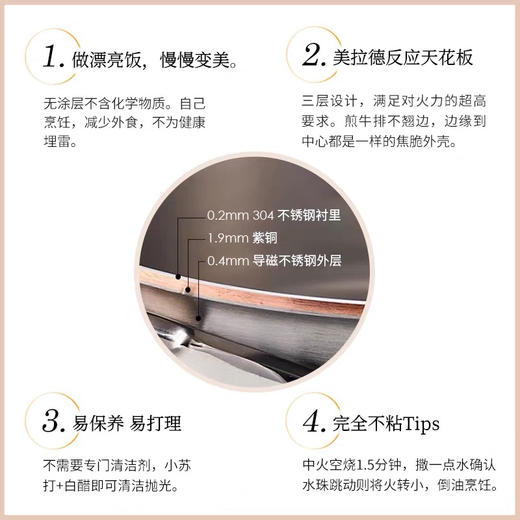 1. 做漂亮饭，慢慢变美。

无涂层不含化学物质。自己烹饪，减少外食，不为健康埋雷。

2. 美拉德反应天花板

三层设计，满足对火力的超高要求。煎牛排不翘边，边缘到中心都是一样的焦脆外壳。

0.2mm 304 不锈钢衬里
1.9mm 紫铜
0.4mm 导磁不锈钢外层

3. 易保养 易打理

不需要专门清洁剂，小苏打+白醋即可清洁抛光。

4. 完全不粘Tips

中火空烧1.5分钟，撒一点水确认水珠跳动则将火转小，倒油烹饪。