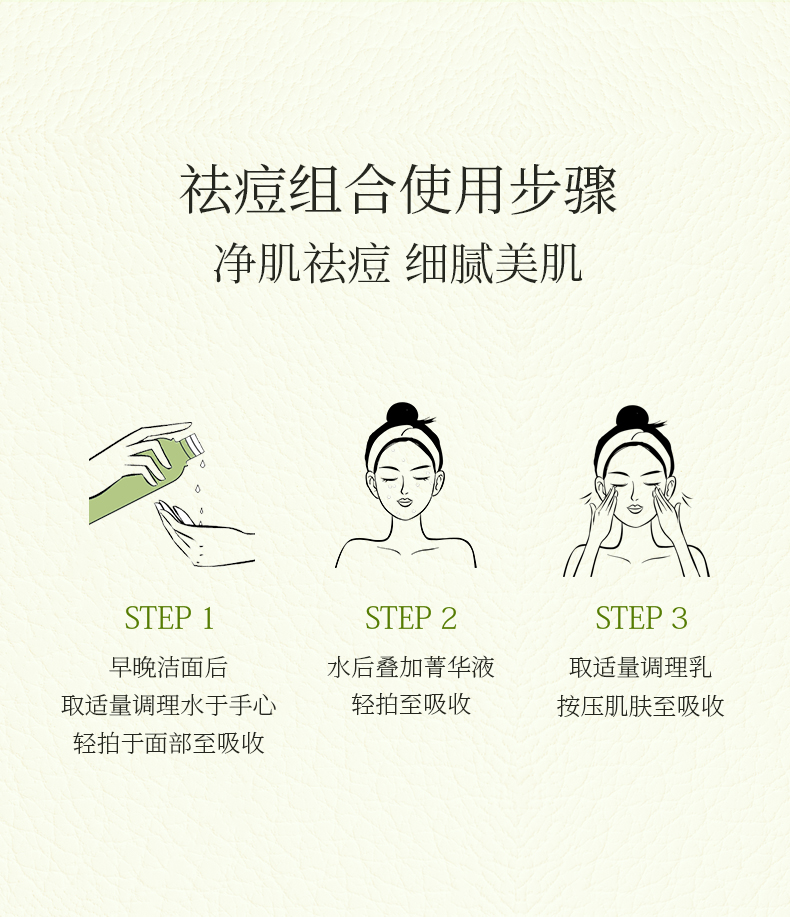 祛痘组合使用步骤

净肌祛痘 细腻美肌

STEP 1

早晚洁面后
取适量调理水于手心
轻拍于面部至吸收

STEP 2

水后叠加菁华液
轻拍至吸收

STEP 3

取适量调理乳
按压肌肤至吸收