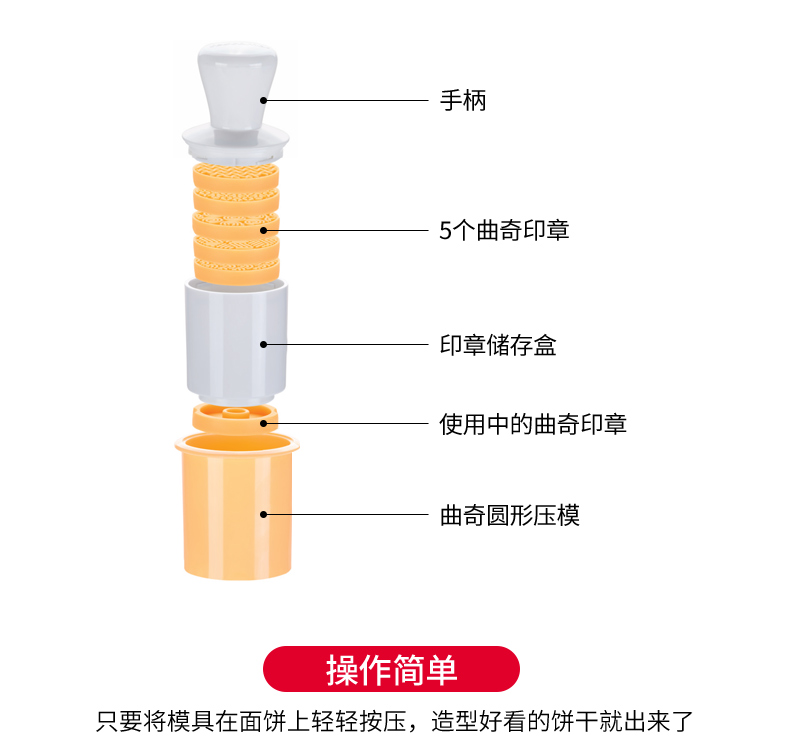 手柄

5个曲奇印章

印章储存盒

使用中的曲奇印章

曲奇圆形压模

操作简单

只要将模具在面饼上轻轻按压，造型好看的饼干就出来了