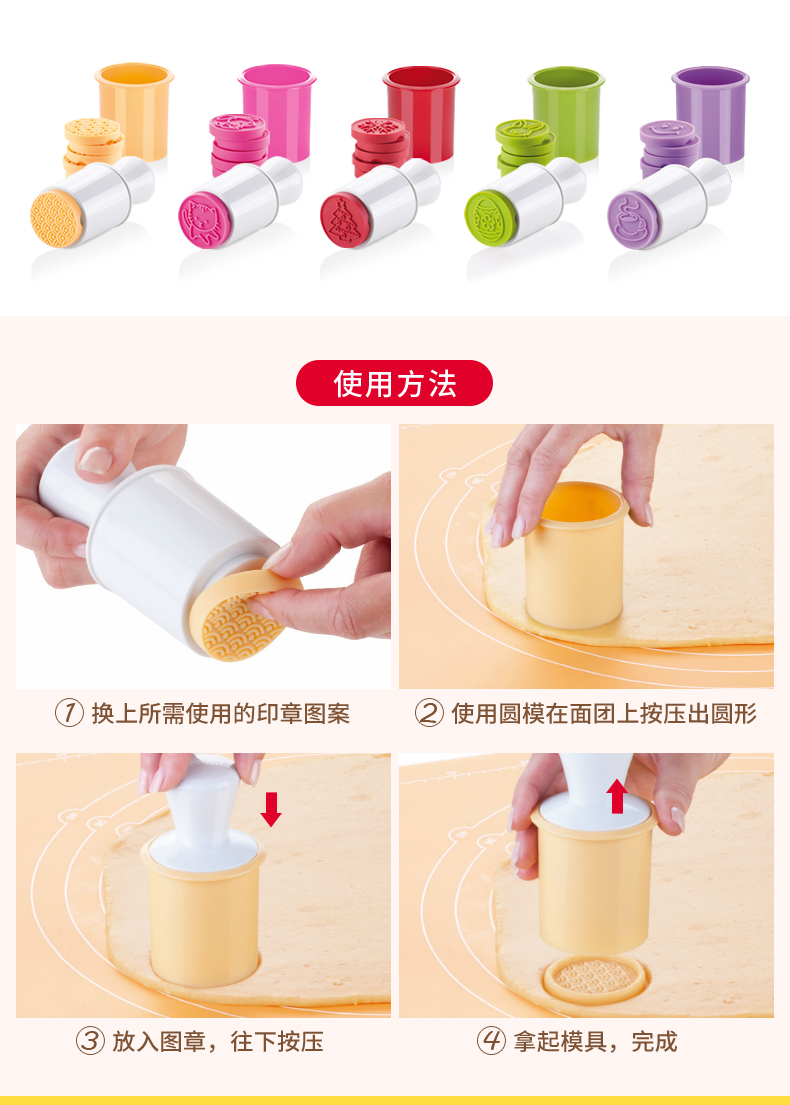 使用方法

① 换上所需使用的印章图案

② 使用圆模在面团上按压出圆形

③ 放入图章，往下按压

④ 拿起模具，完成