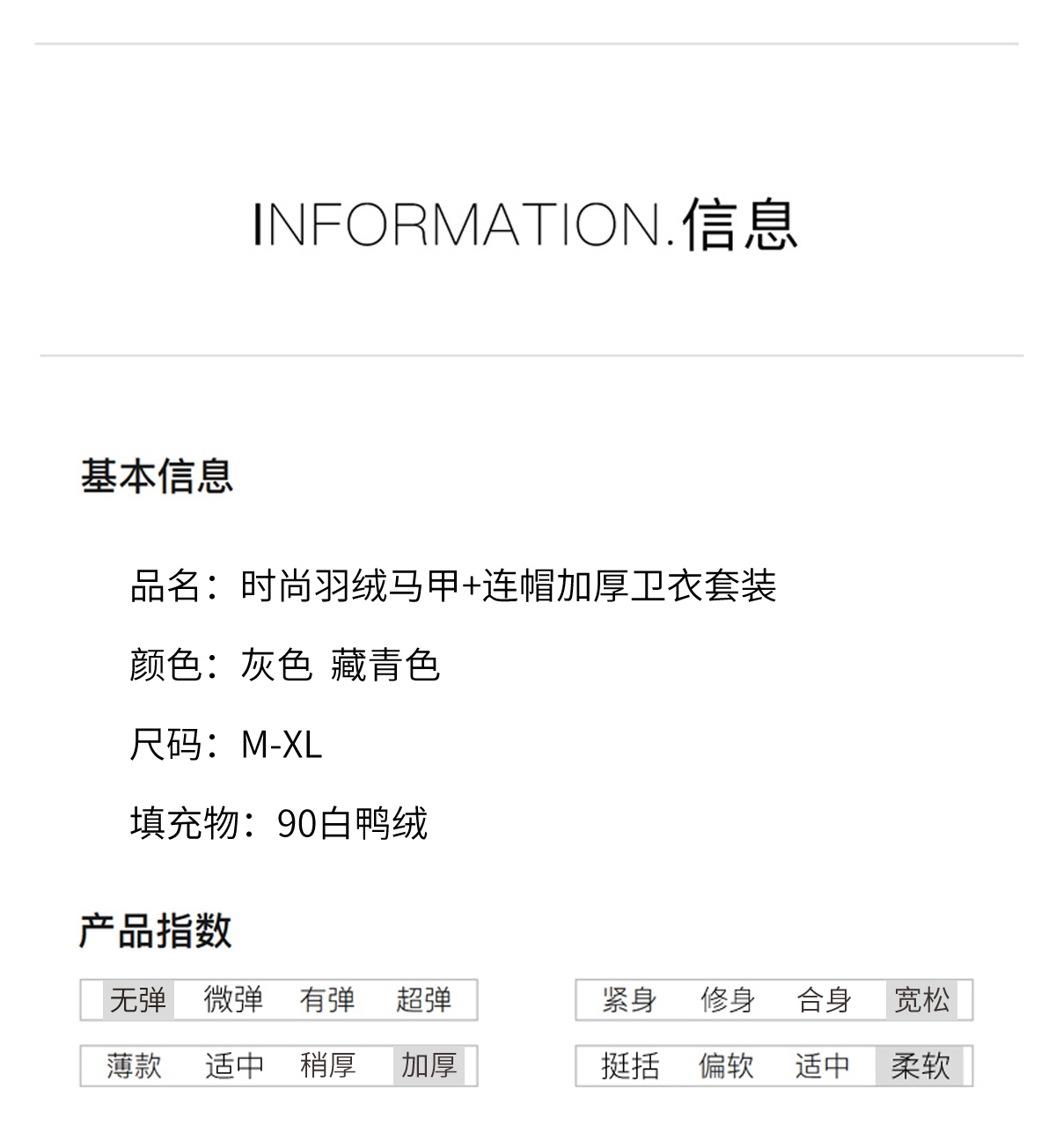 INFORMATION.信息

基本信息

品名：时尚羽绒马甲+连帽加厚卫衣套装

颜色：灰色 藏青色

尺码：M-XL

填充物：90白鸭绒

产品指数

无弹 微弹 有弹 超弹

薄款 适中 稍厚 加厚

紧身 修身 合身 宽松

挺括 偏软 适中 柔软