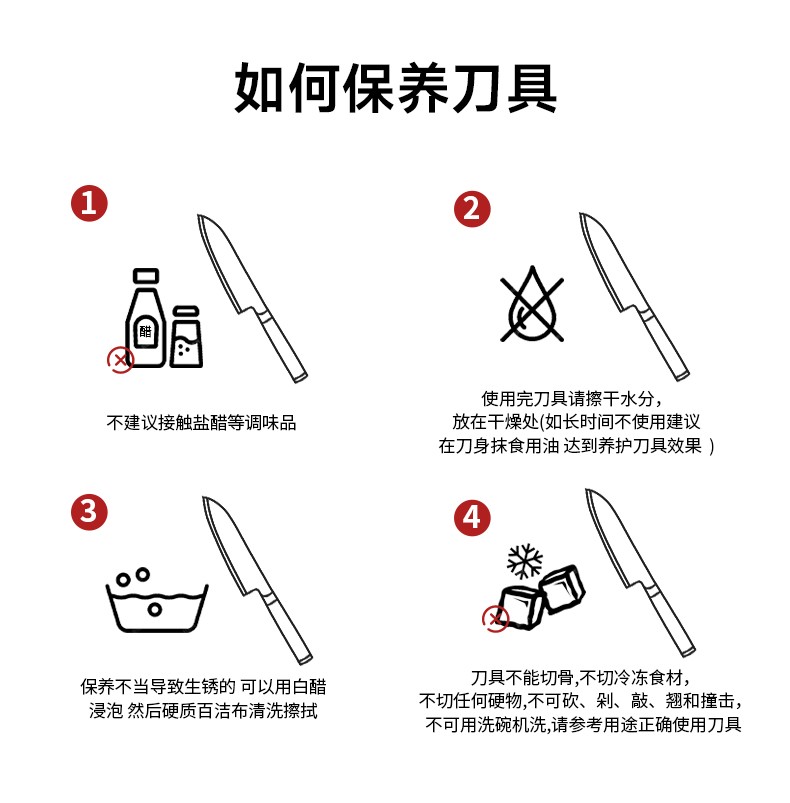 如何保养刀具

1

醋

不建议接触盐醋等调味品

2

使用完刀具请擦干水分,
放在干燥处(如长时间不使用建议
在刀身抹食用油 达到养护刀具效果 )

3

保养不当导致生锈的 可以用白醋
浸泡 然后硬质百洁布清洗擦拭

4

刀具不能切骨,不切冷冻食材,
不切任何硬物,不可砍、剁、敲、翘和撞击,
不可用洗碗机洗,请参考用途正确使用刀具