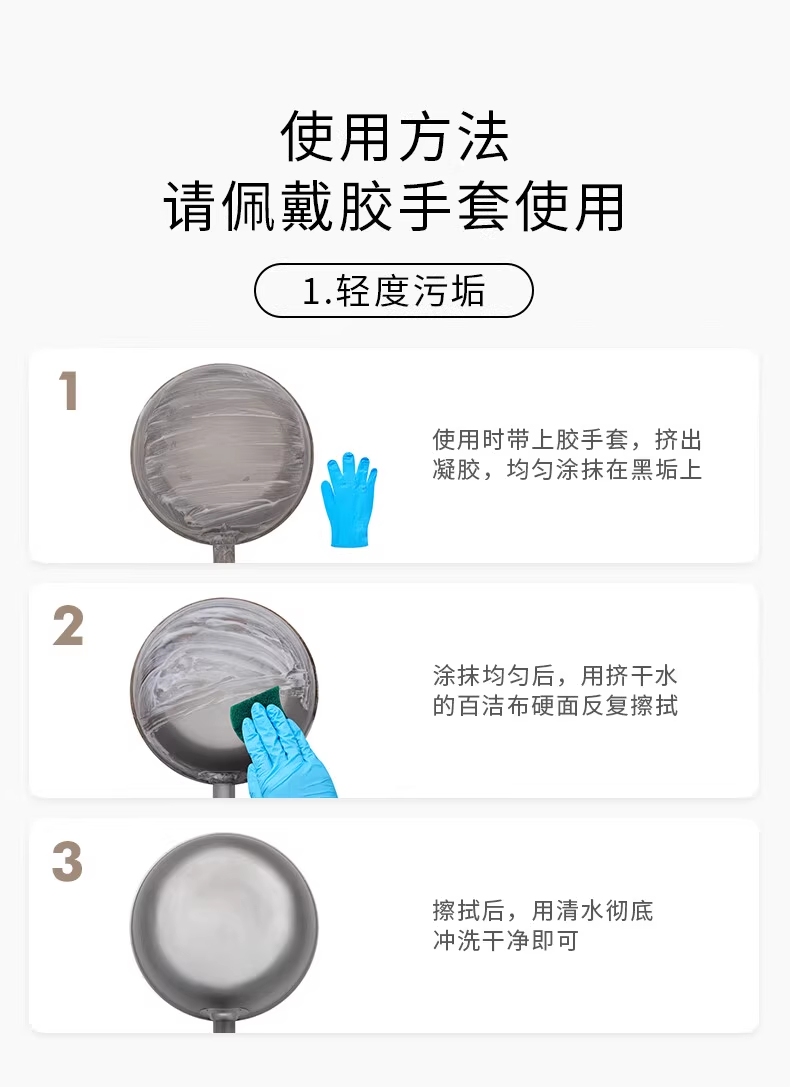 使用方法
请佩戴胶手套使用

1.轻度污垢

1

使用时带上胶手套，挤出凝胶，均匀涂抹在黑垢上

2

涂抹均匀后，用挤干水的百洁布硬面反复擦拭

3

擦拭后，用清水彻底冲洗干净即可