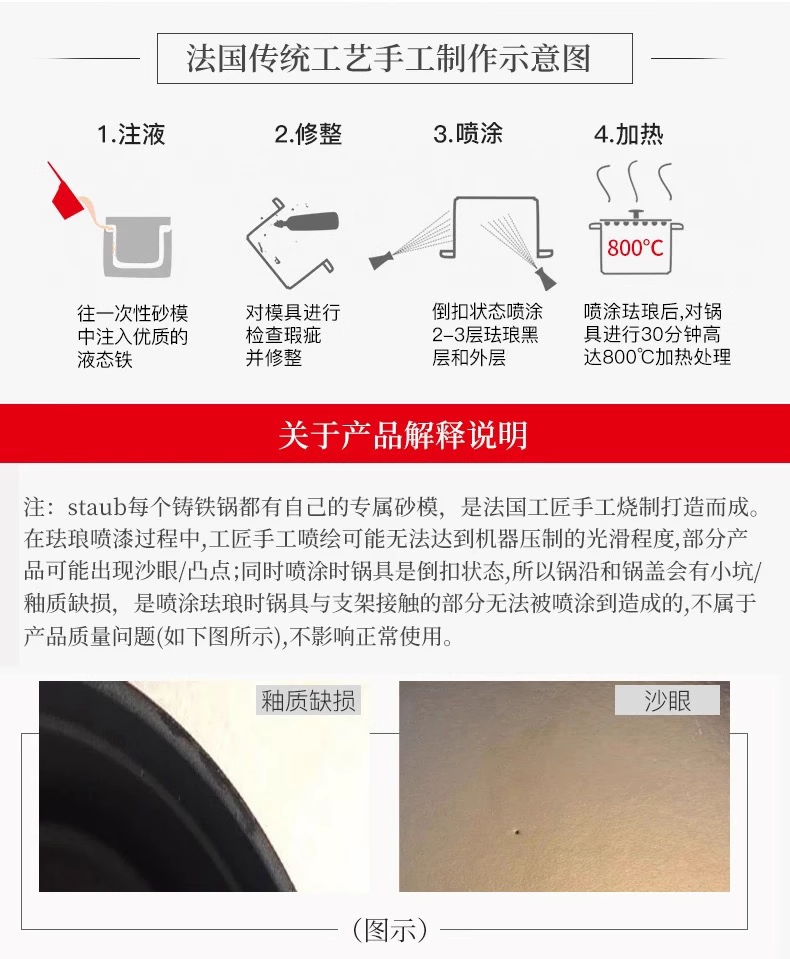 法国传统工艺手工制作示意图

1.注液

往一次性砂模中注入优质的液态铁

2.修整

对模具进行检查瑕疵并修整

3.喷涂

倒扣状态喷涂2-3层珐琅黑层和外层

4.加热

800°C

喷涂珐琅后,对锅具进行30分钟高达800℃加热处理

关于产品解释说明

注：staub每个铸铁锅都有自己的专属砂模，是法国工匠手工烧制打造而成。在珐琅喷漆过程中,工匠手工喷绘可能无法达到机器压制的光滑程度,部分产品可能出现沙眼/凸点;同时喷涂时锅具是倒扣状态,所以锅沿和锅盖会有小坑/釉质缺损，是喷涂珐琅时锅具与支架接触的部分无法被喷涂到造成的,不属于产品质量问题(如下图所示),不影响正常使用。

釉质缺损

沙眼

（图示）