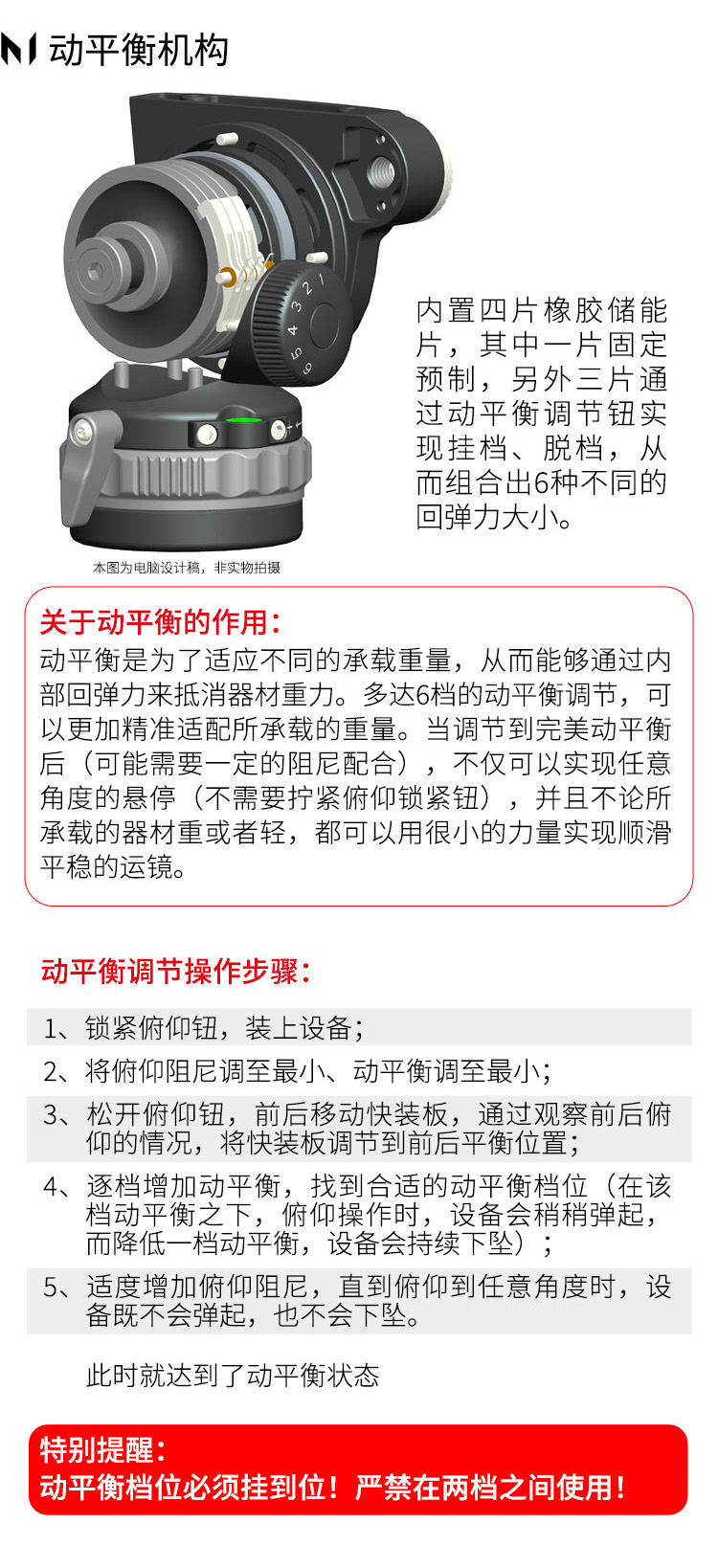 动平衡机构

1 2 3 4 5 6

内置四片橡胶储能片，其中一片固定预制，另外三片通过动平衡调节钮实现挂档、脱档，从而组合出6种不同的回弹力大小。

本图为电脑设计稿，非实物拍摄

关于动平衡的作用：
动平衡是为了适应不同的承载重量，从而能够通过内部回弹力来抵消器材重力。多达6档的动平衡调节，可以更加精准适配所承载的重量。当调节到完美动平衡后（可能需要一定的阻尼配合），不仅可以实现任意角度的悬停（不需要拧紧俯仰锁紧钮），并且不论所承载的器材重或者轻，都可以用很小的力量实现顺滑平稳的运镜。

动平衡调节操作步骤：

1、锁紧俯仰钮，装上设备；

2、将俯仰阻尼调至最小、动平衡调至最小；

3、松开俯仰钮，前后移动快装板，通过观察前后俯仰的情况，将快装板调节到前后平衡位置；

4、逐档增加动平衡，找到合适的动平衡档位（在该档动平衡之下，俯仰操作时，设备会稍稍弹起，而降低一档动平衡，设备会持续下坠）；

5、适度增加俯仰阻尼，直到俯仰到任意角度时，设备既不会弹起，也不会下坠。

此时就达到了动平衡状态

特别提醒：
动平衡档位必须挂到位！严禁在两档之间使用！