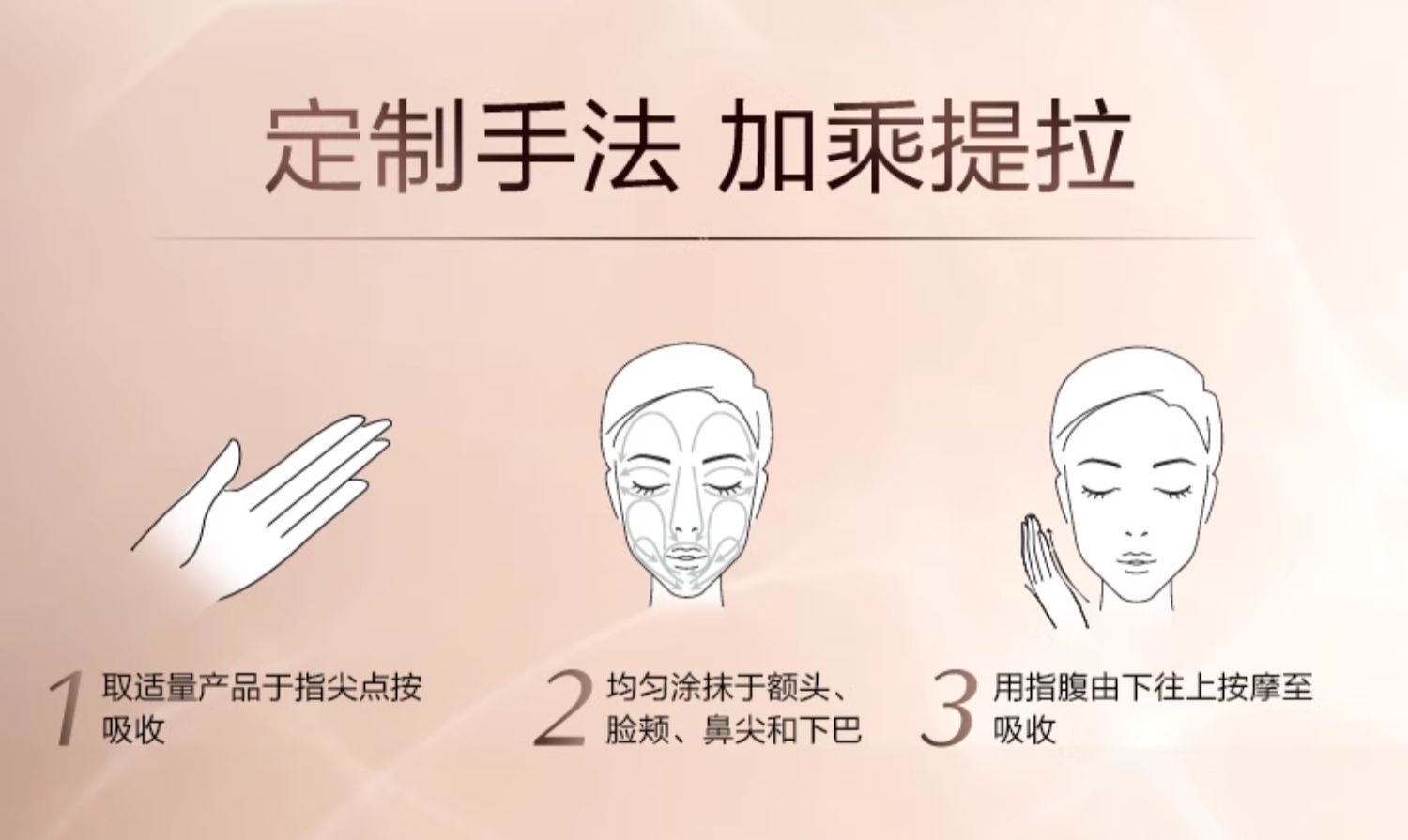 定制手法 加乘提拉

1 取适量产品于指尖点按吸收

2 均匀涂抹于额头、脸颊、鼻尖和下巴

3 用指腹由下往上按摩至吸收