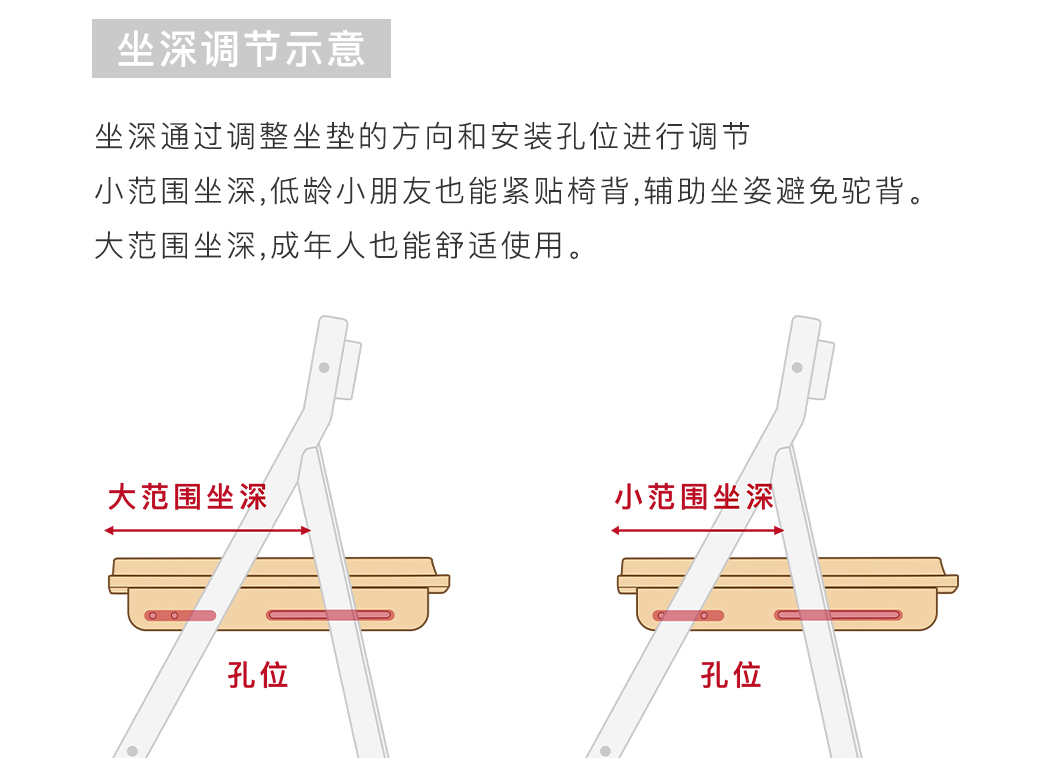 坐深调节示意

坐深通过调整坐垫的方向和安装孔位进行调节
小范围坐深,低龄小朋友也能紧贴椅背,辅助坐姿避免驼背。
大范围坐深,成年人也能舒适使用。

大范围坐深

孔位

小范围坐深

孔位