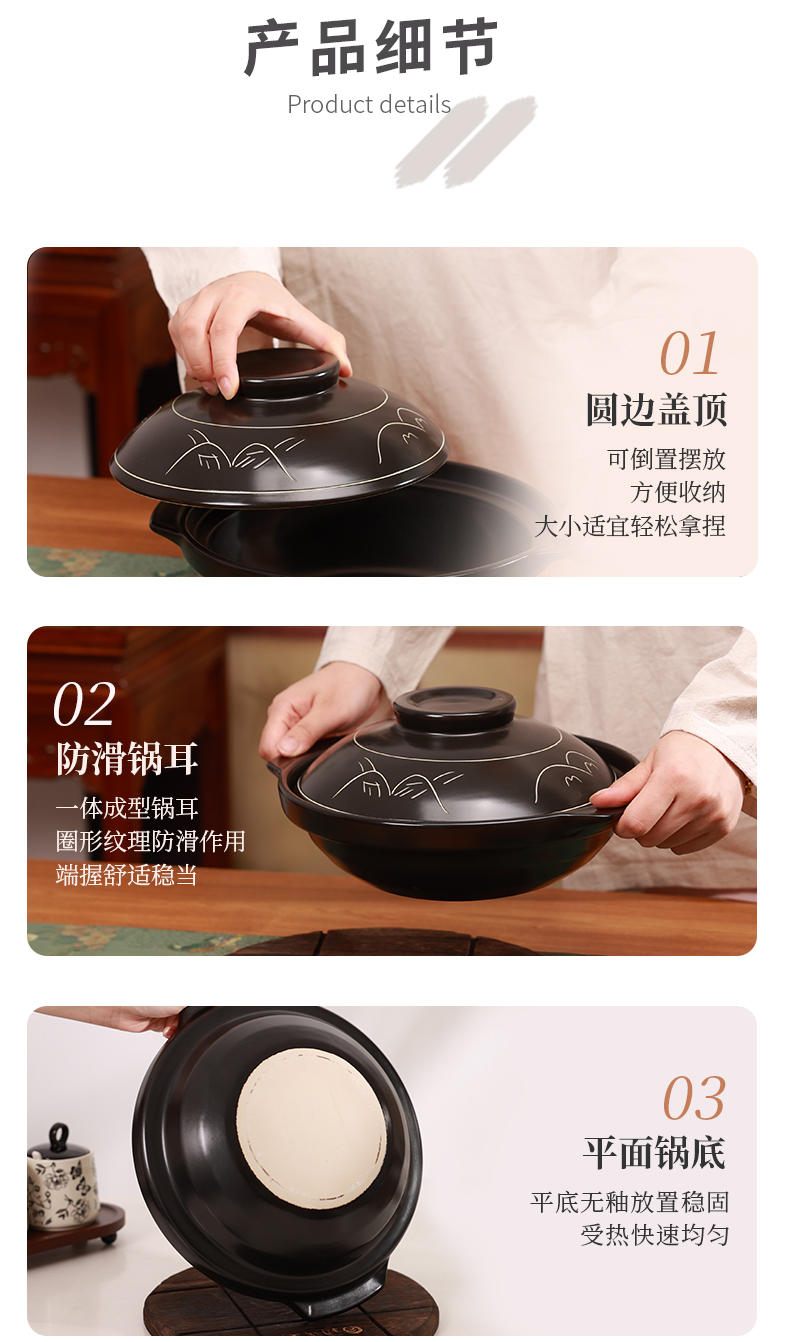 产品细节
Product details

01
圆边盖顶
可倒置摆放
方便收纳
大小适宜轻松拿捏

02
防滑锅耳
一体成型锅耳
圈形纹理防滑作用
端握舒适稳当

03
平面锅底
平底无釉放置稳固
受热快速均匀