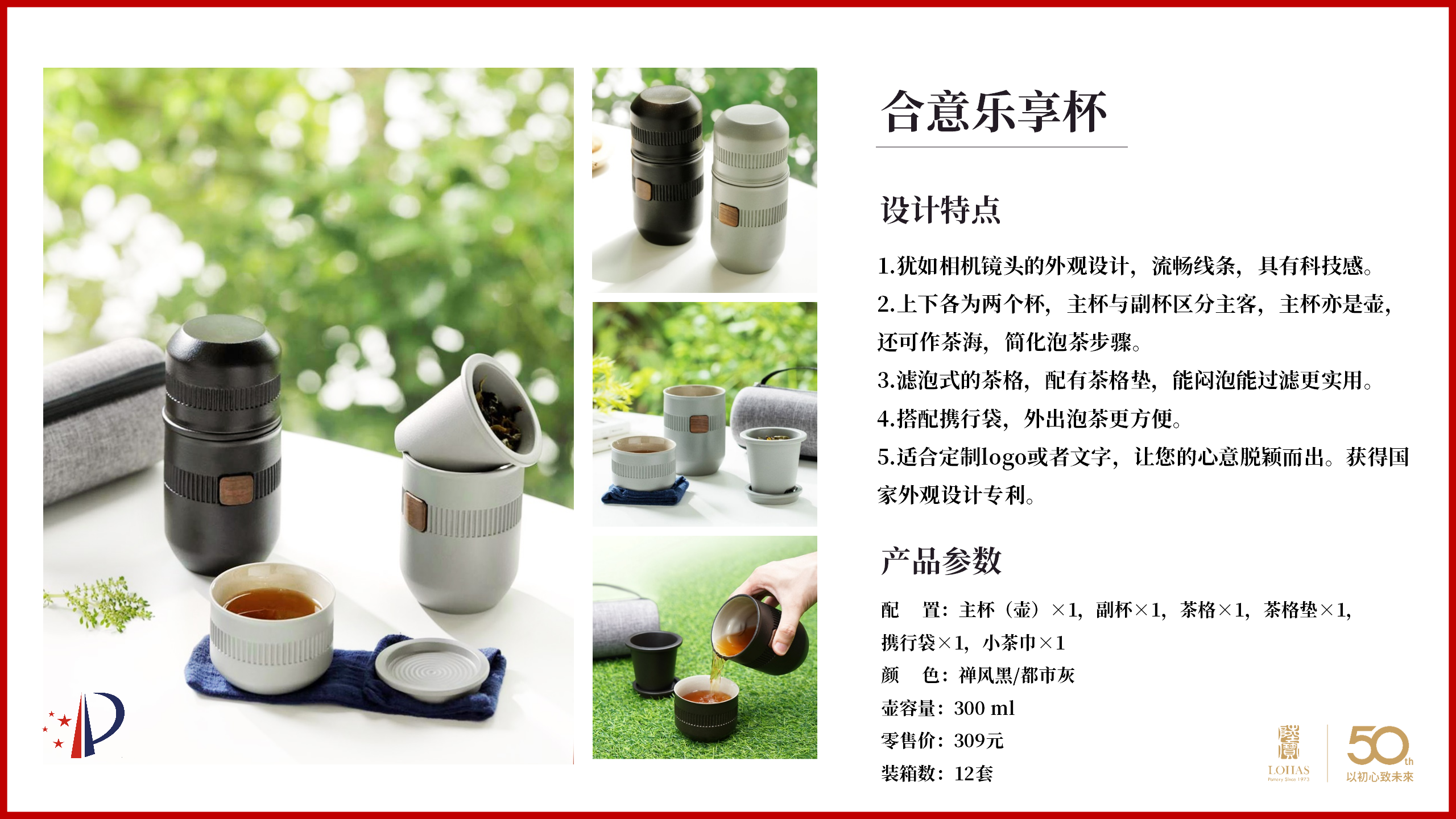 合意乐享杯

设计特点

1.犹如相机镜头的外观设计，流畅线条，具有科技感。
2.上下各为两个杯，主杯与副杯区分主客，主杯亦是壶，还可作茶海，简化泡茶步骤。
3.滤泡式的茶格，配有茶格垫，能闷泡能过滤更实用。
4.搭配携行袋，外出泡茶更方便。
5.适合定制logo或者文字，让您的心意脱颖而出。获得国家外观设计专利。

产品参数

配　置：主杯（壶）×1，副杯×1，茶格×1，茶格垫×1，携行袋×1，小茶巾×1
颜　色：禅风黑/都市灰
壶容量：300 ml
零售价：309元
装箱数：12套

LOHAS
Pottery Since 1973
50th
以初心致未來