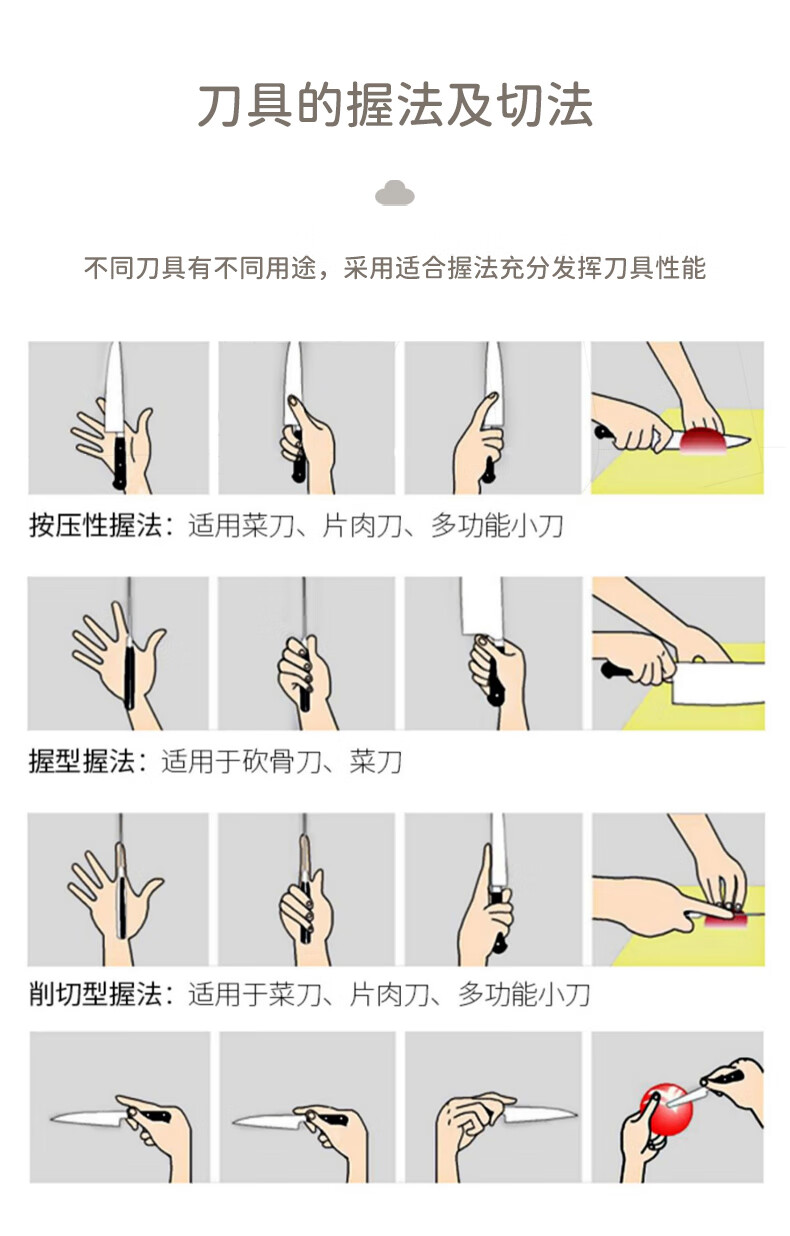 刀具的握法及切法

不同刀具有不同用途，采用适合握法充分发挥刀具性能

按压性握法：适用菜刀、片肉刀、多功能小刀

握型握法：适用于砍骨刀、菜刀

削切型握法：适用于菜刀、片肉刀、多功能小刀