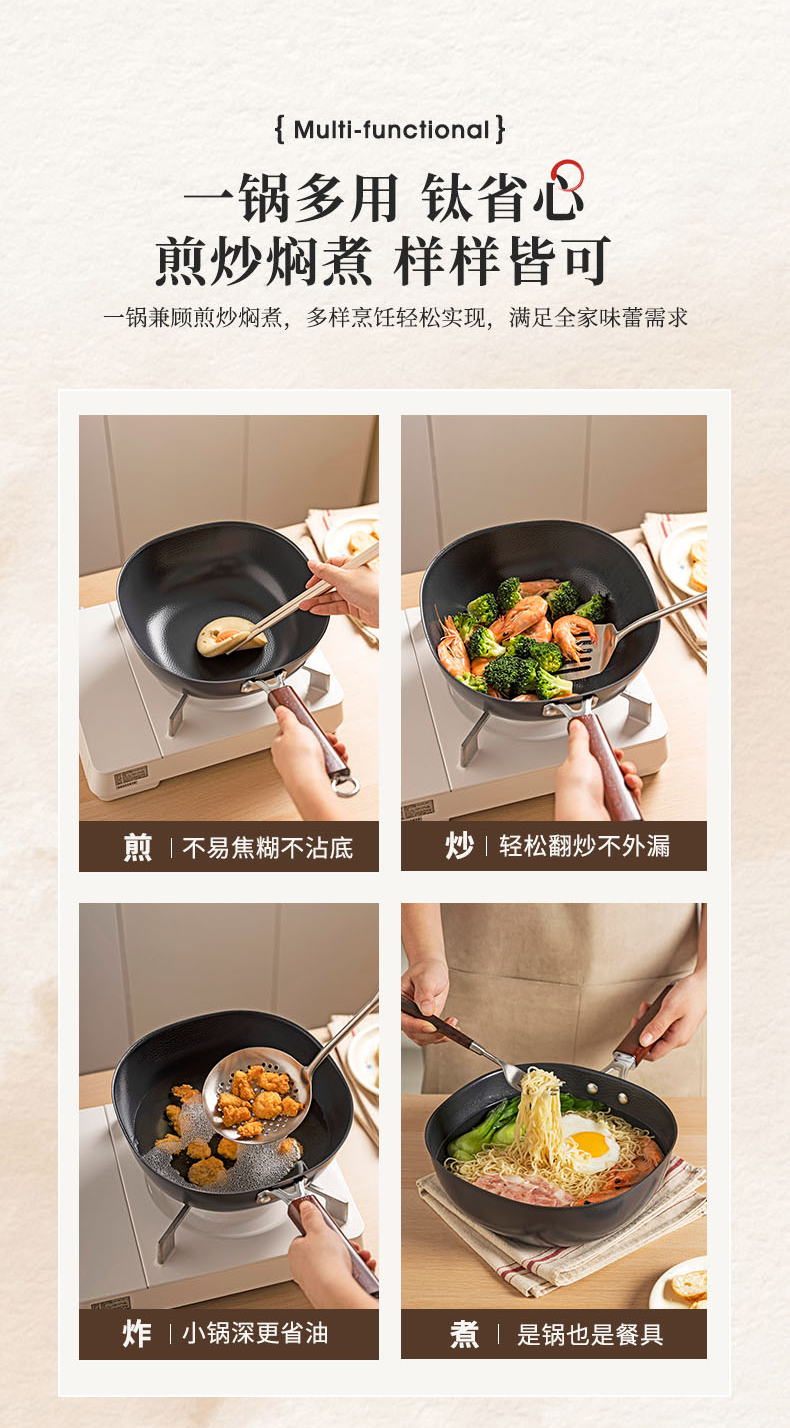 { Multi-functional }

一锅多用 钛省心
煎炒焖煮 样样皆可

一锅兼顾煎炒焖煮，多样烹饪轻松实现，满足全家味蕾需求

煎 | 不易焦糊不沾底

炒 | 轻松翻炒不外漏

炸 | 小锅深更省油

煮 | 是锅也是餐具