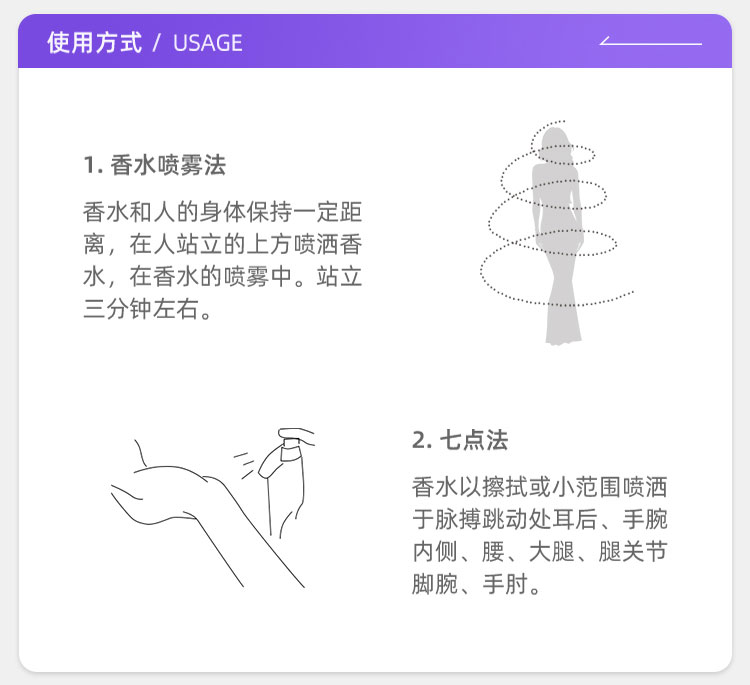 使用方式 / USAGE

1. 香水喷雾法

香水和人的身体保持一定距离，在人站立的上方喷洒香水，在香水的喷雾中。站立三分钟左右。

2. 七点法

香水以擦拭或小范围喷洒于脉搏跳动处耳后、手腕内侧、腰、大腿、腿关节脚腕、手肘。