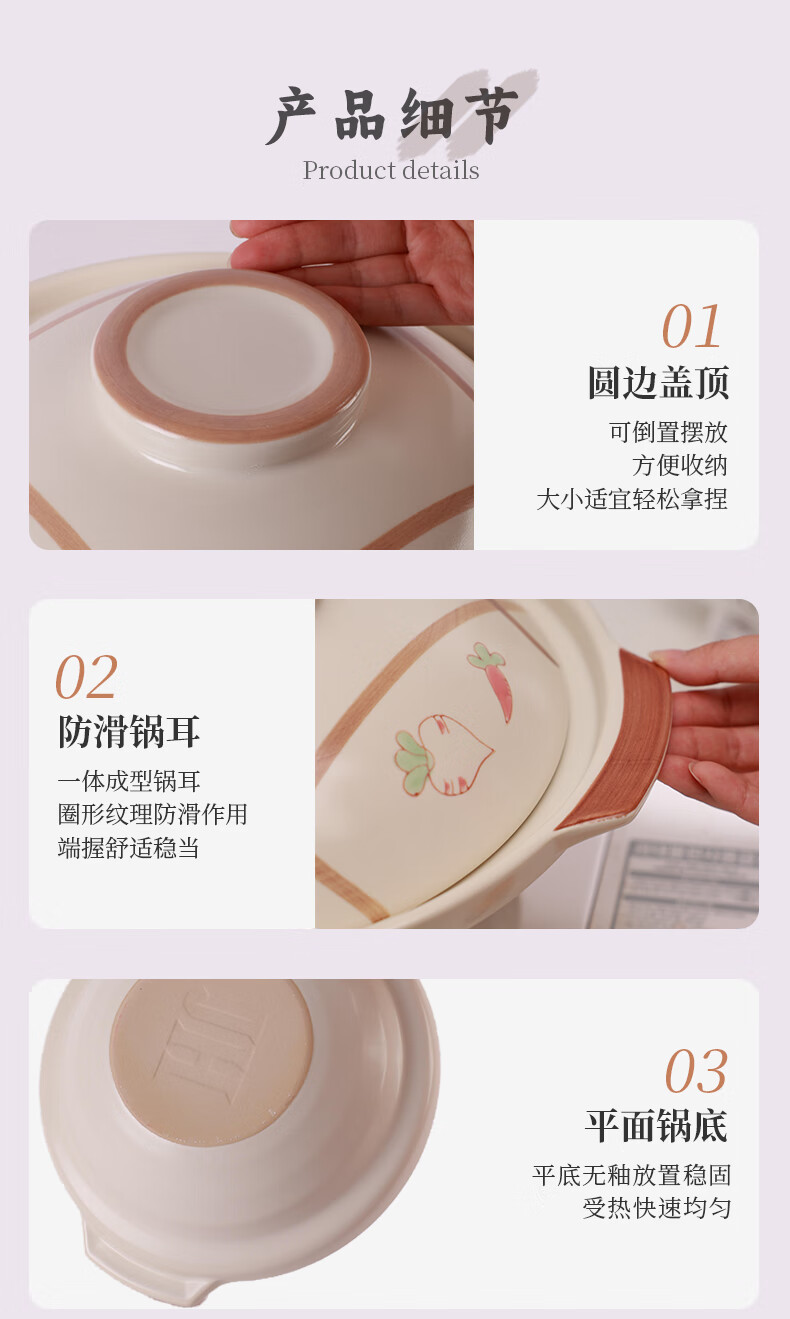 产品细节
Product details

01
圆边盖顶
可倒置摆放
方便收纳
大小适宜轻松拿捏

02
防滑锅耳
一体成型锅耳
圈形纹理防滑作用
端握舒适稳当

03
平面锅底
平底无釉放置稳固
受热快速均匀