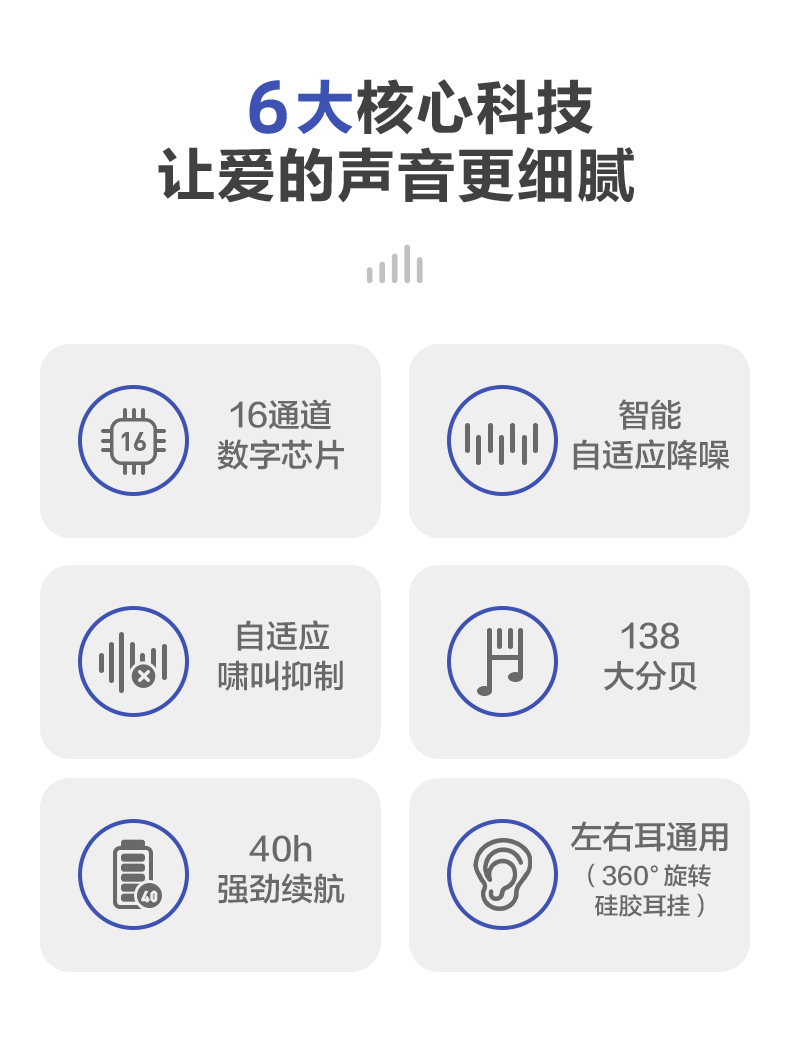 6大核心科技
让爱的声音更细腻

16

16通道
数字芯片

智能
自适应降噪

自适应
啸叫抑制

138
大分贝

40

40h
强劲续航

左右耳通用
（360°旋转
硅胶耳挂）