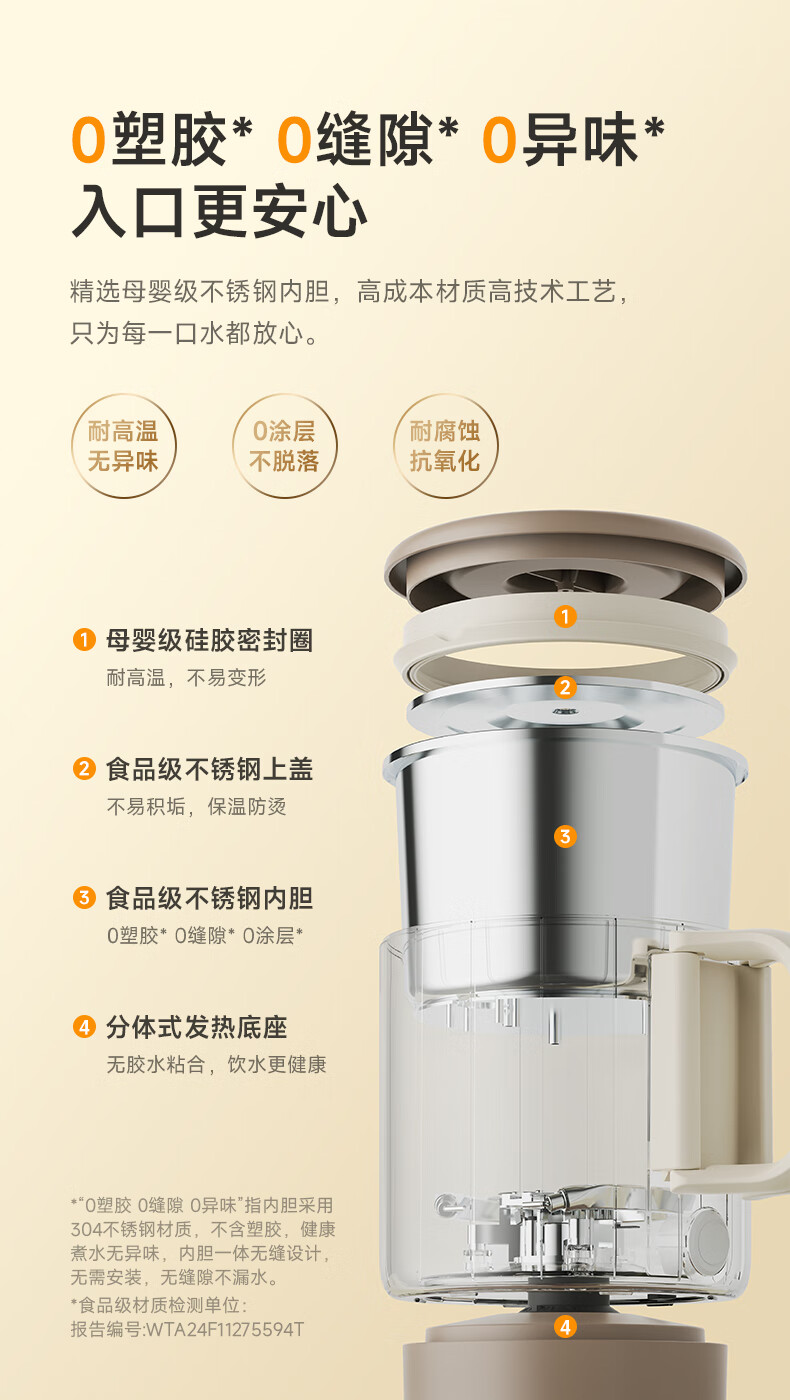 0塑胶* 0缝隙* 0异味*
入口更安心

精选母婴级不锈钢内胆，高成本材质高技术工艺，只为每一口水都放心。

耐高温
无异味

0涂层
不脱落

耐腐蚀
抗氧化

1 母婴级硅胶密封圈
耐高温，不易变形

2 食品级不锈钢上盖
不易积垢，保温防烫

3 食品级不锈钢内胆
0塑胶* 0缝隙* 0涂层*

4 分体式发热底座
无胶水粘合，饮水更健康

*"0塑胶 0缝隙 0异味"指内胆采用304不锈钢材质，不含塑胶，健康煮水无异味，内胆一体无缝设计，无需安装，无缝隙不漏水。
*食品级材质检测单位：
报告编号:WTA24F11275594T

1
2
3
4