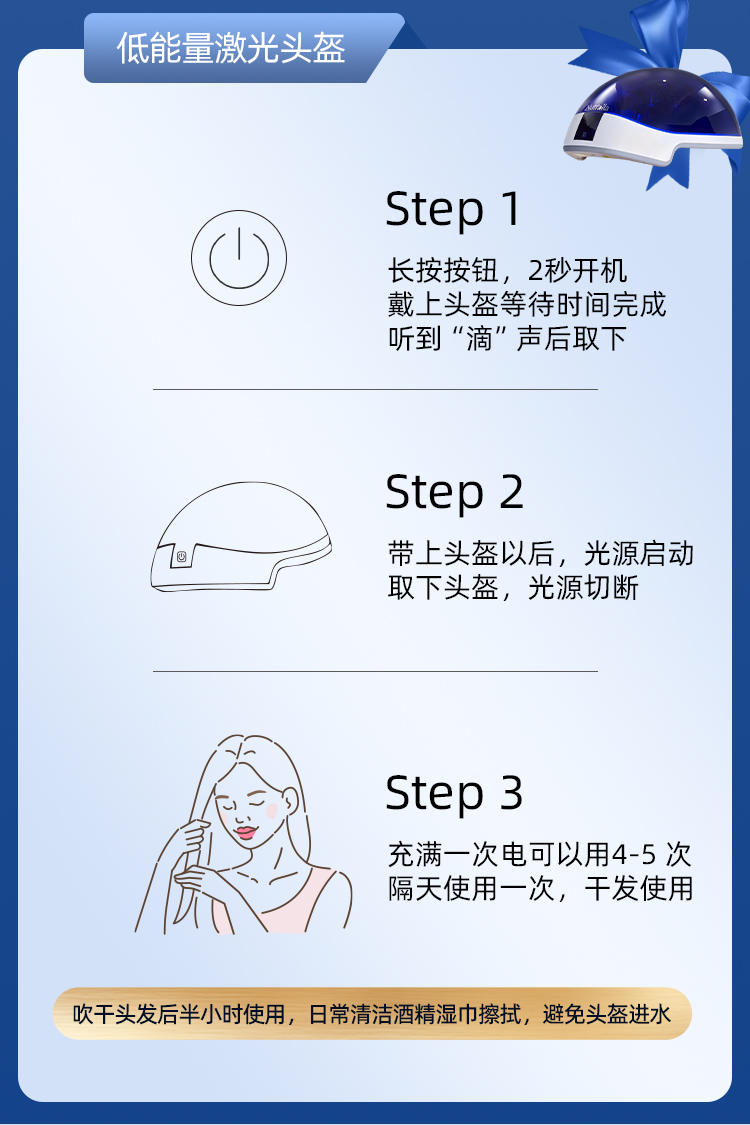 低能量激光头盔

Step 1

长按按钮，2秒开机
戴上头盔等待时间完成
听到“滴”声后取下

Step 2

带上头盔以后，光源启动
取下头盔，光源切断

Step 3

充满一次电可以用4-5 次
隔天使用一次，干发使用

吹干头发后半小时使用，日常清洁酒精湿巾擦拭，避免头盔进水