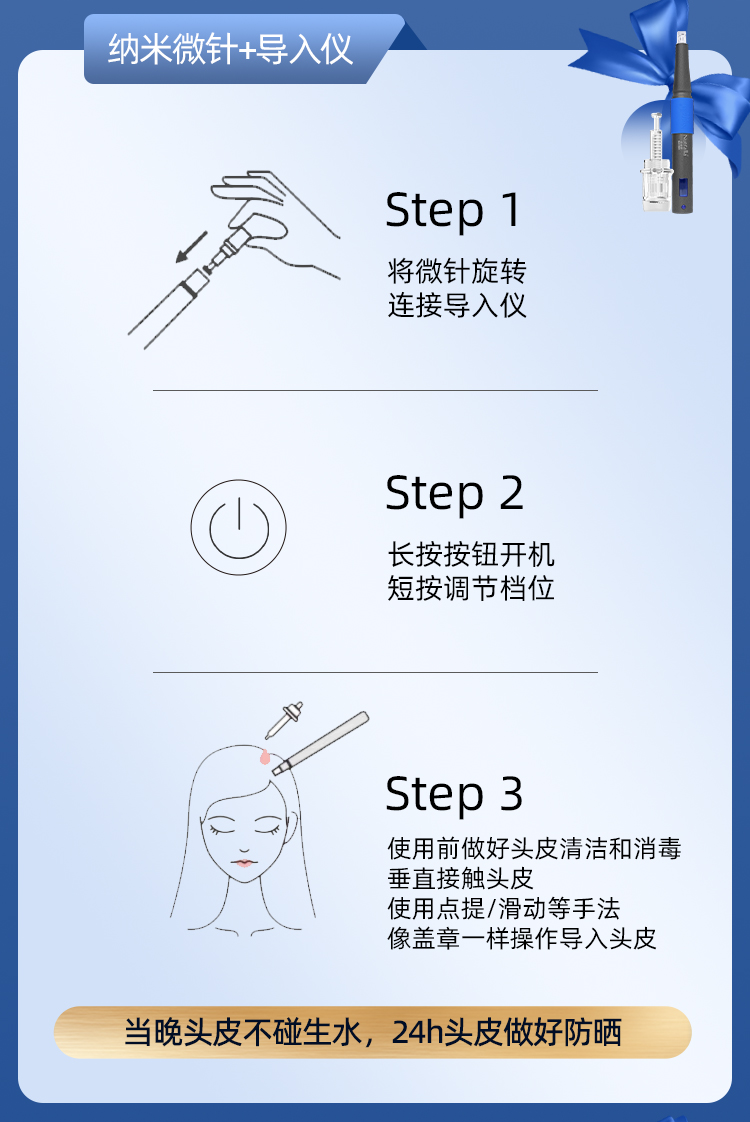 纳米微针+导入仪

Step 1
将微针旋转
连接导入仪

Step 2
长按按钮开机
短按调节档位

Step 3
使用前做好头皮清洁和消毒
垂直接触头皮
使用点提/滑动等手法
像盖章一样操作导入头皮

当晚头皮不碰生水，24h头皮做好防晒