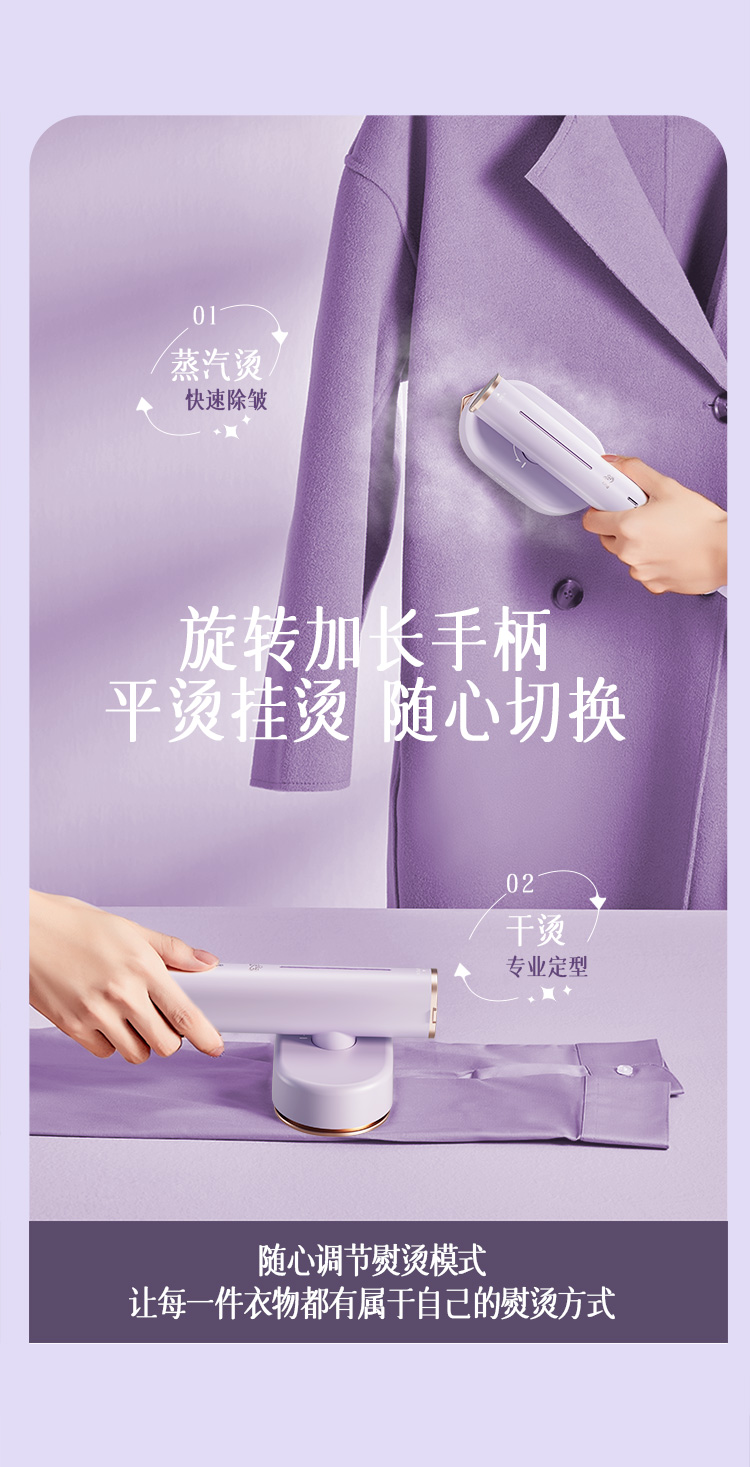 01
蒸汽烫
快速除皱

旋转加长手柄
平烫挂烫 随心切换

02
干烫
专业定型

随心调节熨烫模式
让每一件衣物都有属于自己的熨烫方式