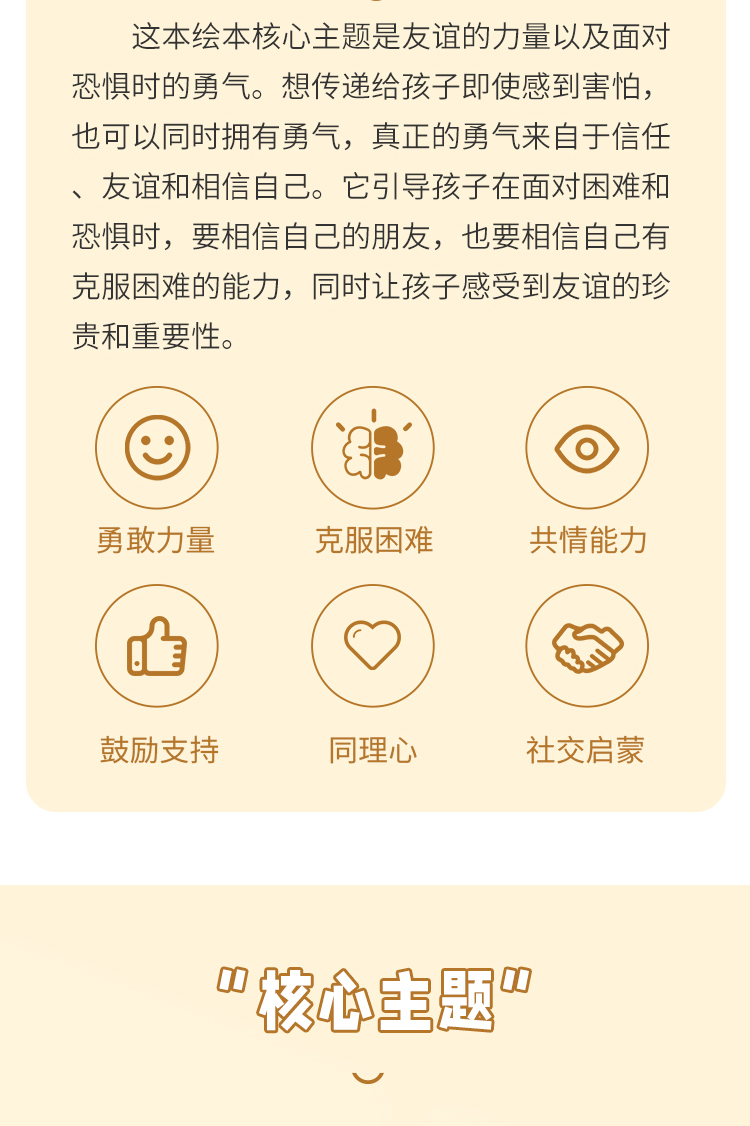 这本绘本核心主题是友谊的力量以及面对恐惧时的勇气。想传递给孩子即使感到害怕，也可以同时拥有勇气，真正的勇气来自于信任、友谊和相信自己。它引导孩子在面对困难和恐惧时，要相信自己的朋友，也要相信自己有克服困难的能力，同时让孩子感受到友谊的珍贵和重要性。

勇敢力量

克服困难

共情能力

鼓励支持

同理心

社交启蒙

“核心主题”