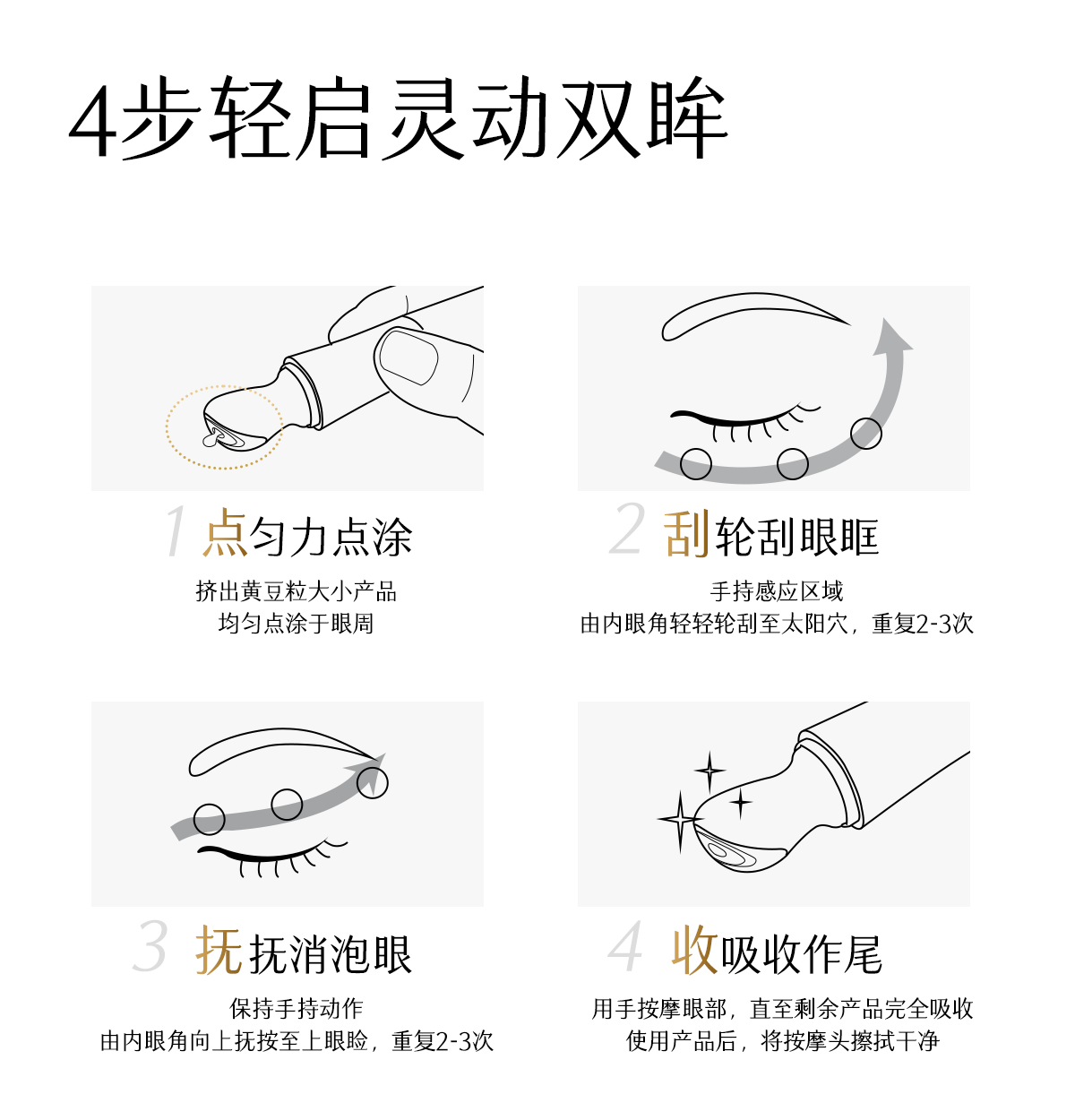 4步轻启灵动双眸

1 点匀力点涂

挤出黄豆粒大小产品
均匀点涂于眼周

2 刮轮刮眼眶

手持感应区域
由内眼角轻轻轮刮至太阳穴，重复2-3次

3 抚抚消泡眼

保持手持动作
由内眼角向上抚按至上眼睑，重复2-3次

4 收吸收作尾

用手按摩眼部，直至剩余产品完全吸收
使用产品后，将按摩头擦拭干净