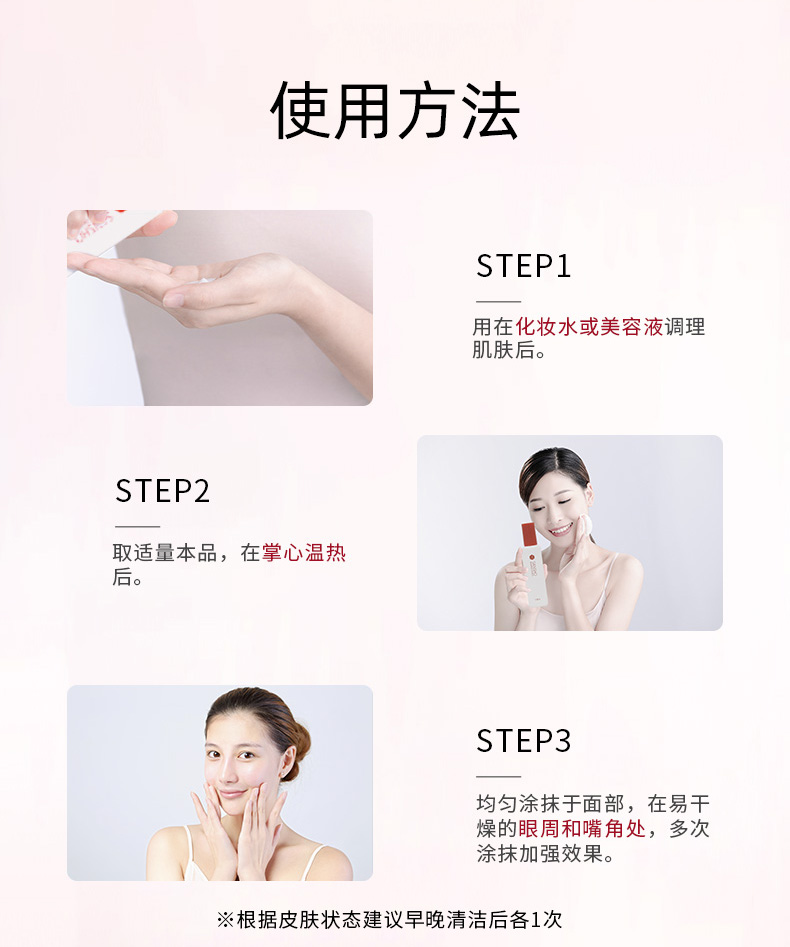 使用方法

STEP1

用在化妆水或美容液调理肌肤后。

STEP2

取适量本品，在掌心温热后。

STEP3

均匀涂抹于面部，在易干燥的眼周和嘴角处，多次涂抹加强效果。

※根据皮肤状态建议早晚清洁后各1次