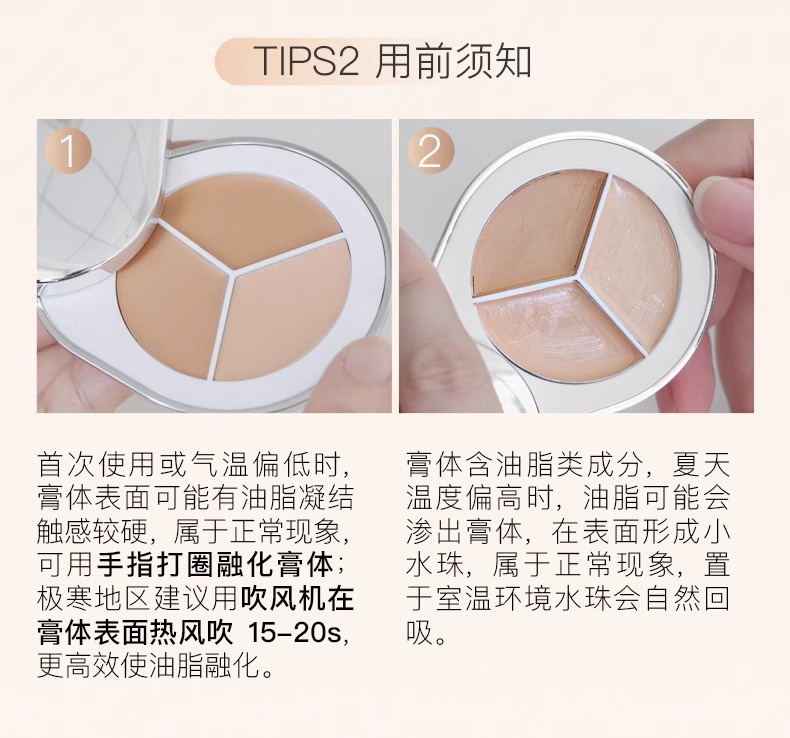 TIPS2 用前须知

1

2

首次使用或气温偏低时，膏体表面可能有油脂凝结触感较硬，属于正常现象，可用手指打圈融化膏体；极寒地区建议用吹风机在膏体表面热风吹 15-20s，更高效使油脂融化。

膏体含油脂类成分，夏天温度偏高时，油脂可能会渗出膏体，在表面形成小水珠，属于正常现象，置于室温环境水珠会自然回吸。