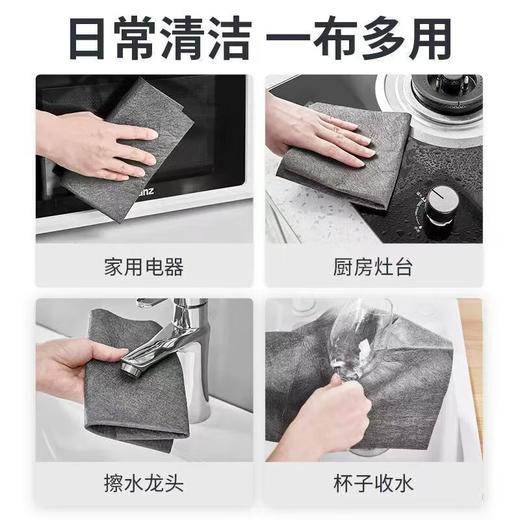 日常清洁 一布多用

anz

家用电器

厨房灶台

擦水龙头

杯子收水