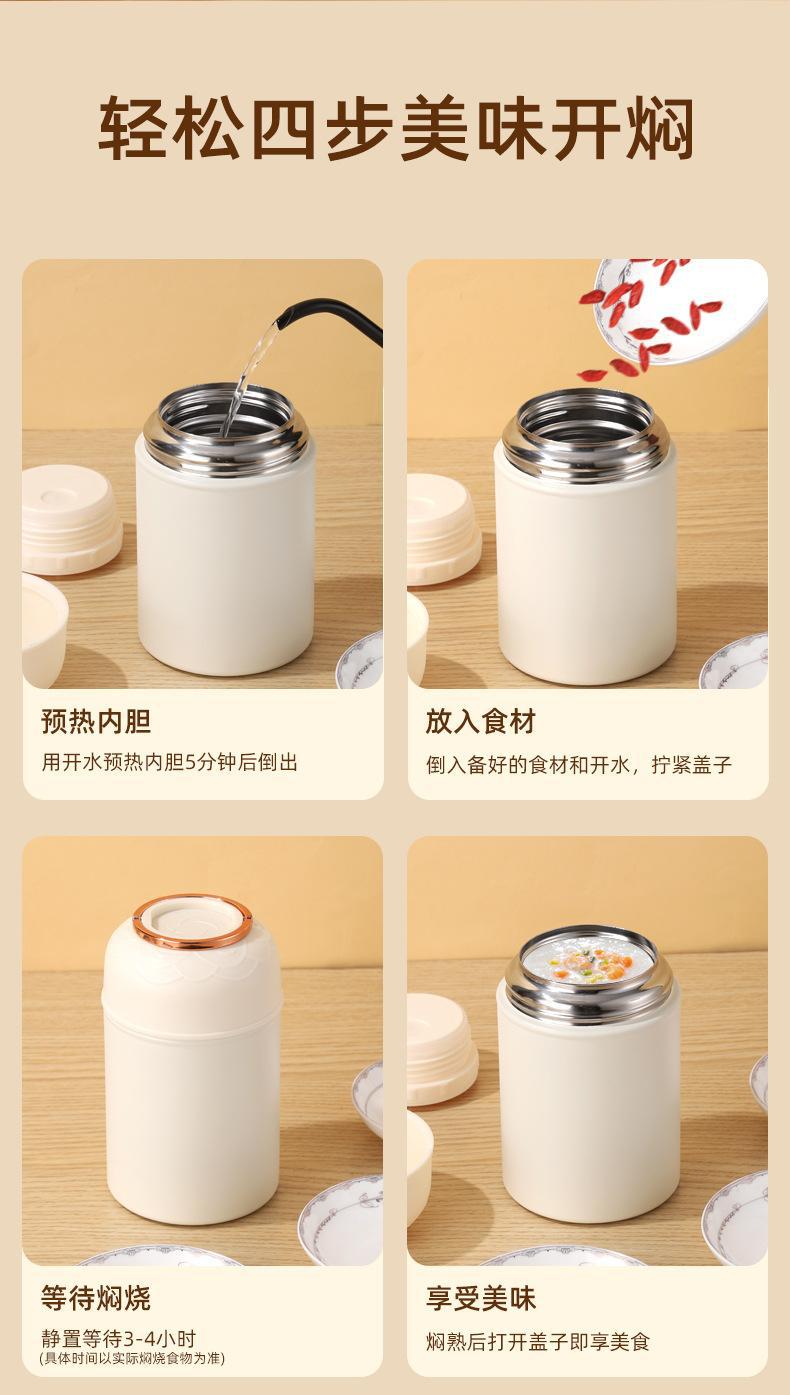 轻松四步美味开焖

预热内胆

用开水预热内胆5分钟后倒出

放入食材

倒入备好的食材和开水，拧紧盖子

等待焖烧

静置等待3-4小时
(具体时间以实际焖烧食物为准)

享受美味

焖熟后打开盖子即享美食