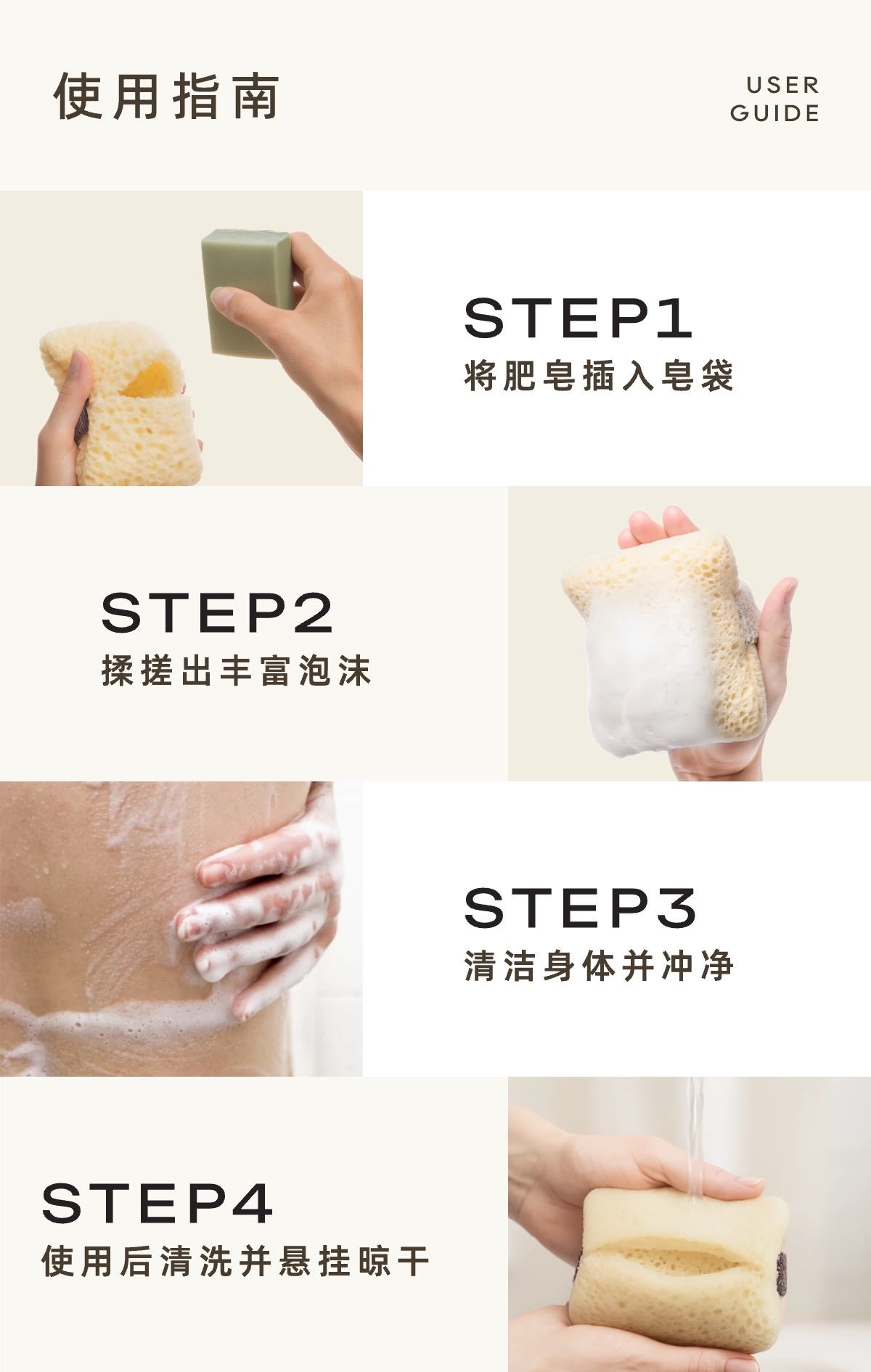 使用指南

USER GUIDE

STEP1
将肥皂插入皂袋

STEP2
揉搓出丰富泡沫

STEP3
清洁身体并冲净

STEP4
使用后清洗并悬挂晾干