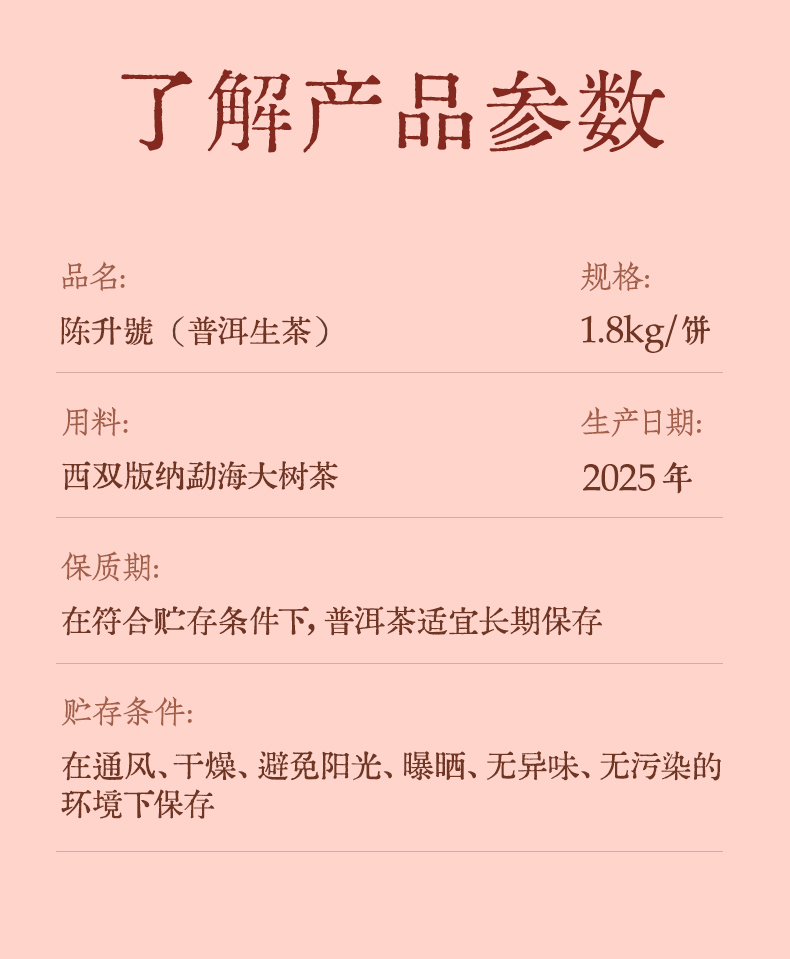 了解产品参数

品名:
陈升號（普洱生茶）

规格:
1.8kg/饼

用料:
西双版纳勐海大树茶

生产日期:
2025年

保质期:
在符合贮存条件下,普洱茶适宜长期保存

贮存条件:
在通风、干燥、避免阳光、曝晒、无异味、无污染的环境下保存